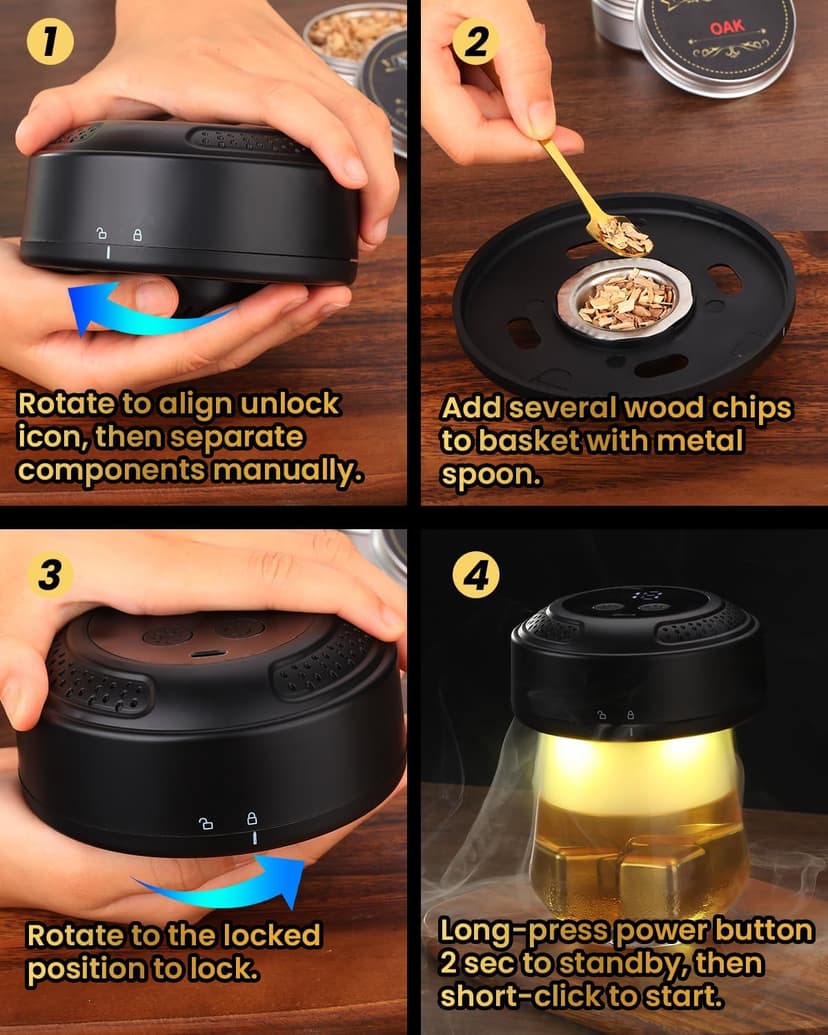 1

Rotate to align unlock icon, then separate components manually.

2

OAK

Add several wood chips to basket with metal spoon.

3

Rotate to the locked position to lock.

4

Long-press power button 2 sec to standby, then short-click to start.