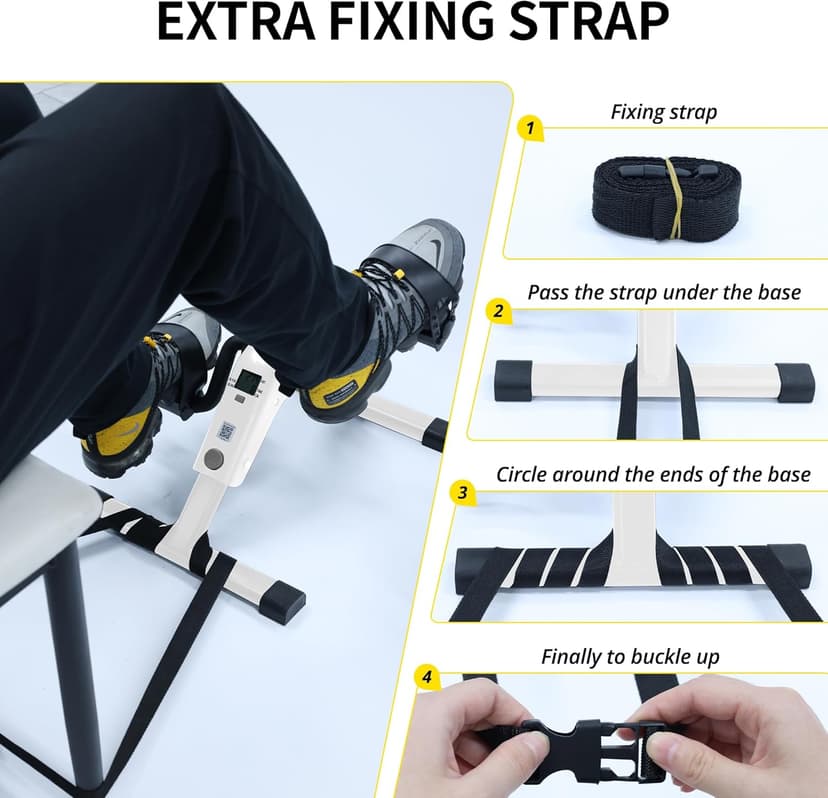 EXTRA FIXING STRAP

1
Fixing strap

2
Pass the strap under the base

3
Circle around the ends of the base

4
Finally to buckle up