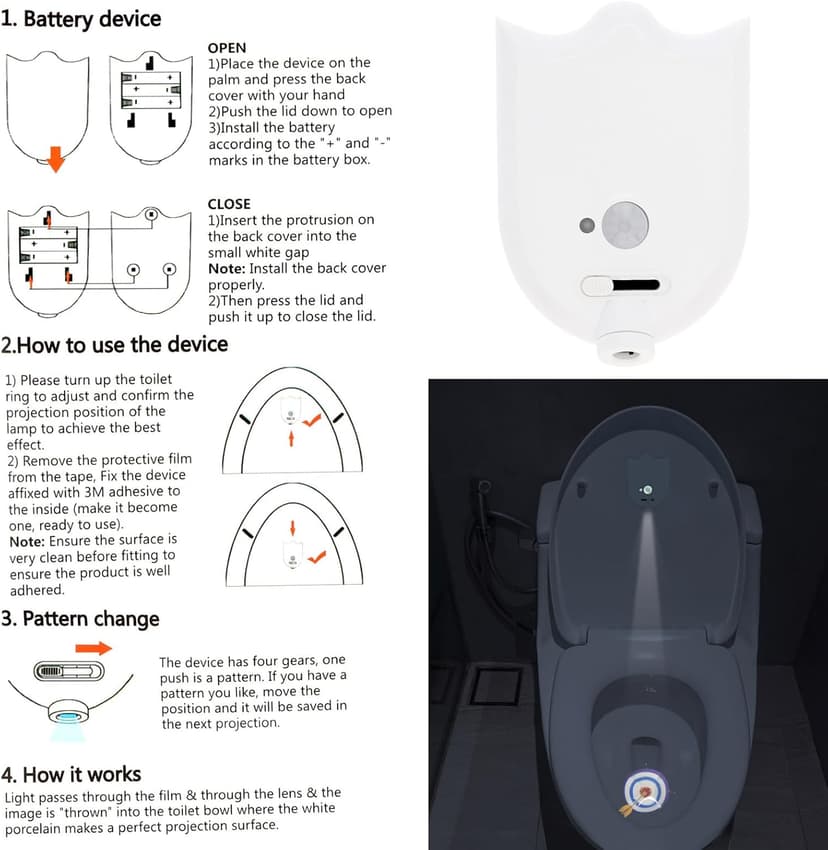 1. Battery device

OPEN
1)Place the device on the palm and press the back cover with your hand
2)Push the lid down to open
3)Install the battery according to the "+" and "-" marks in the battery box.

CLOSE
1)Insert the protrusion on the back cover into the small white gap
Note: Install the back cover properly.
2)Then press the lid and push it up to close the lid.

2.How to use the device

1) Please turn up the toilet ring to adjust and confirm the projection position of the lamp to achieve the best effect.
2) Remove the protective film from the tape, Fix the device affixed with 3M adhesive to the inside (make it become one, ready to use).
Note: Ensure the surface is very clean before fitting to ensure the product is well adhered.

3. Pattern change

The device has four gears, one push is a pattern. If you have a pattern you like, move the position and it will be saved in the next projection.

4. How it works
Light passes through the film & through the lens & the image is "thrown" into the toilet bowl where the white porcelain makes a perfect projection surface.