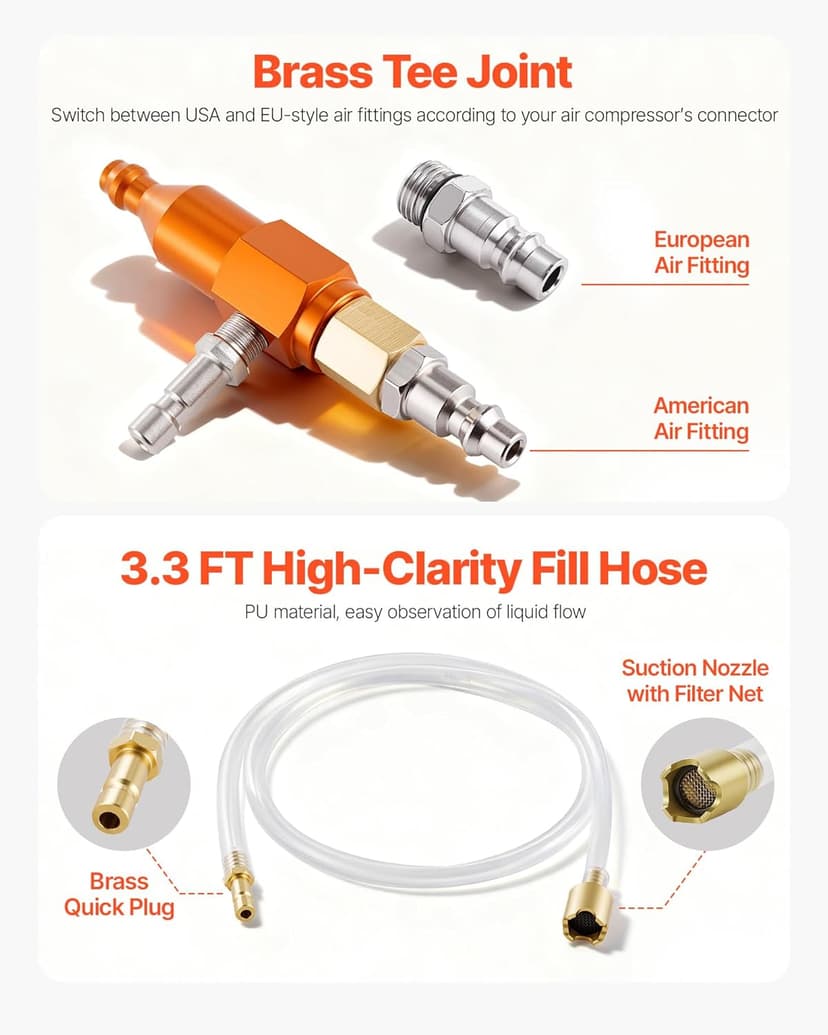 Brass Tee Joint

Switch between USA and EU-style air fittings according to your air compressor's connector

European Air Fitting

American Air Fitting

3.3 FT High-Clarity Fill Hose

PU material, easy observation of liquid flow

Suction Nozzle with Filter Net

Brass Quick Plug