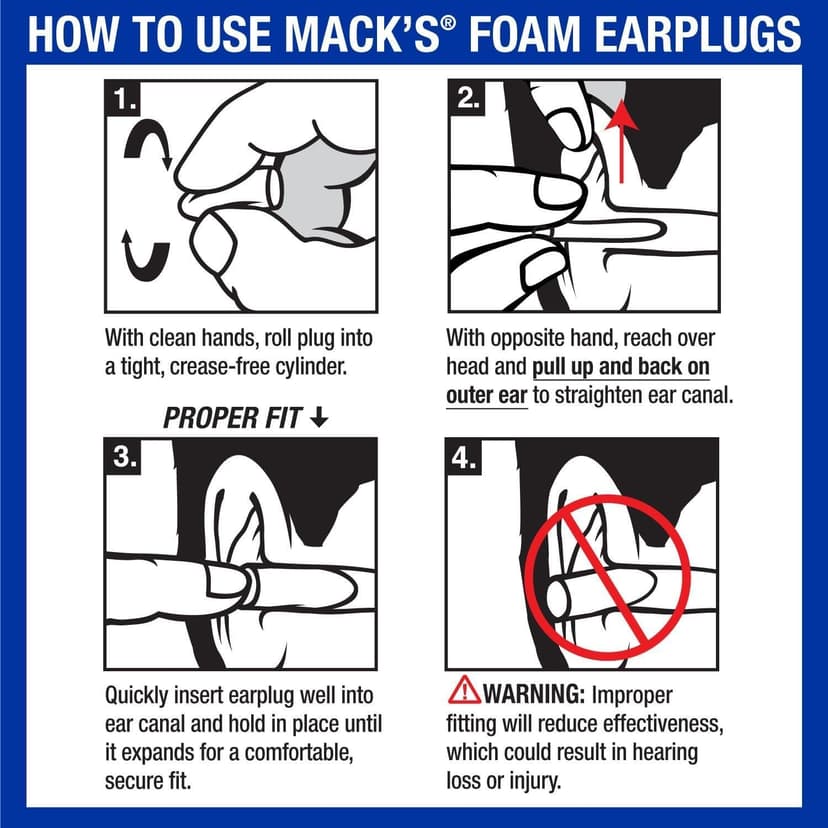 HOW TO USE MACK'S® FOAM EARPLUGS

1.

With clean hands, roll plug into a tight, crease-free cylinder.

2.

With opposite hand, reach over head and pull up and back on outer ear to straighten ear canal.

PROPER FIT ↓

3.

Quickly insert earplug well into ear canal and hold in place until it expands for a comfortable, secure fit.

4.

WARNING: Improper fitting will reduce effectiveness, which could result in hearing loss or injury.