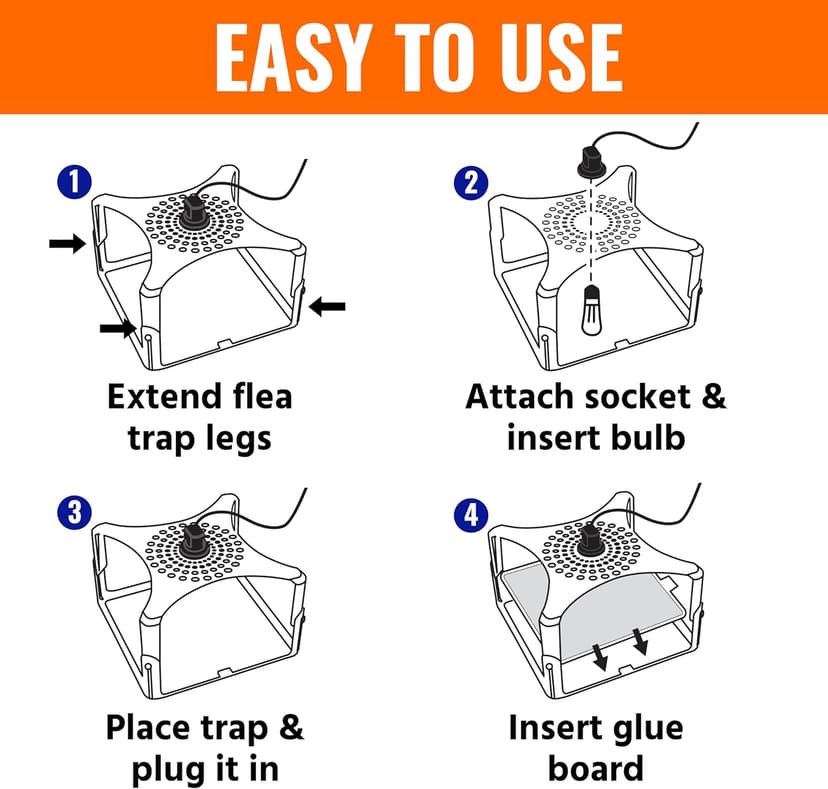 EASY TO USE

1

Extend flea trap legs

2

Attach socket & insert bulb

3

Place trap & plug it in

4

Insert glue board