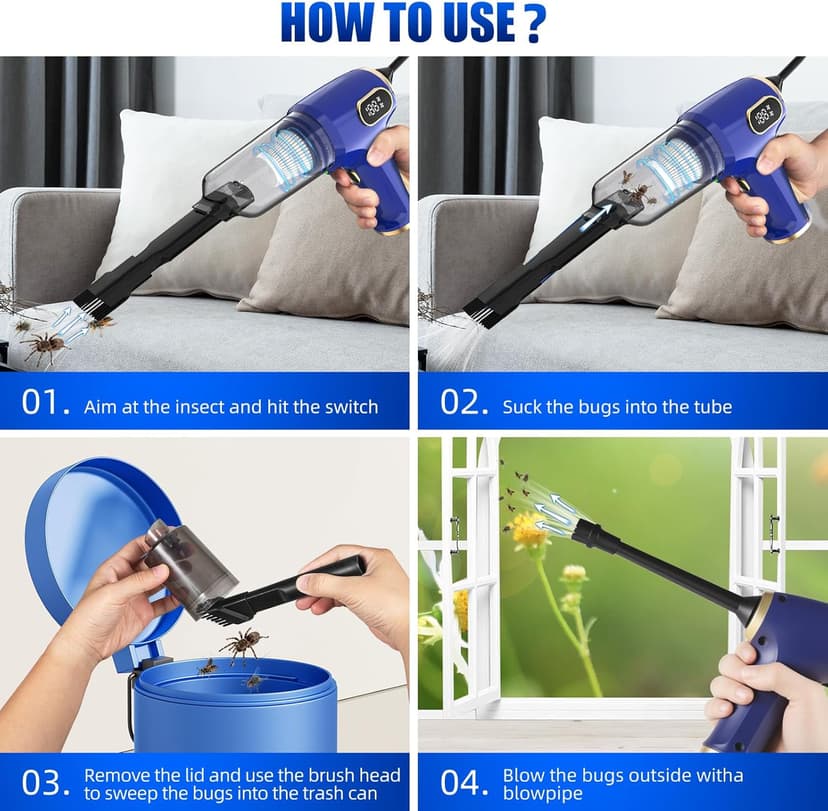 HOW TO USE ?

01. Aim at the insect and hit the switch

02. Suck the bugs into the tube

03. Remove the lid and use the brush head to sweep the bugs into the trash can

04. Blow the bugs outside witha blowpipe