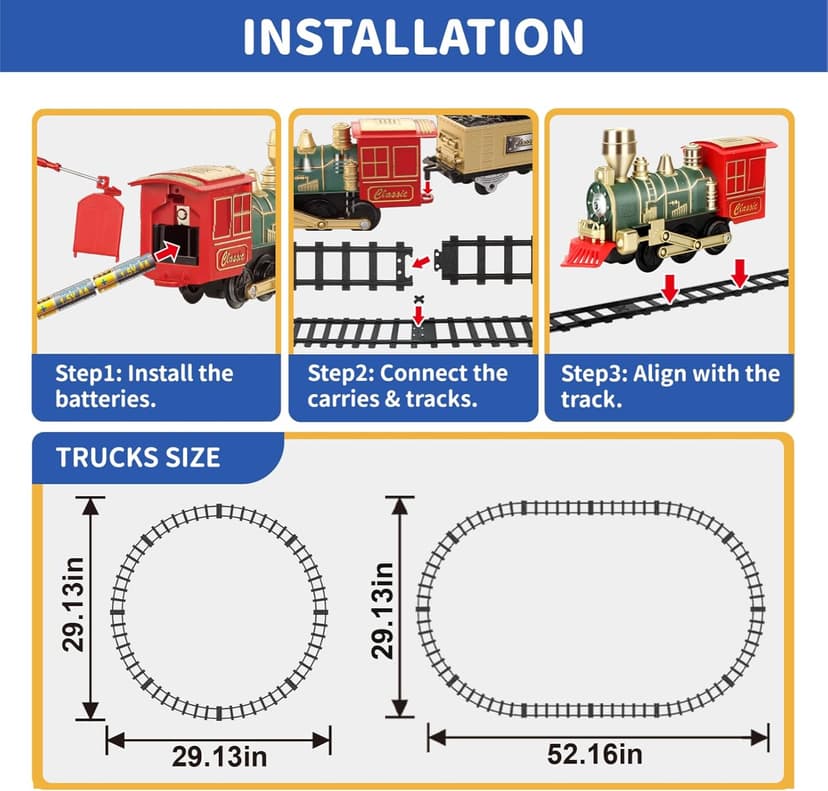 INSTALLATION

Classic

Classic

Classic

Step1: Install the batteries.

Step2: Connect the carries & tracks.

Step3: Align with the track.

TRUCKS SIZE

29.13in

29.13in

29.13in

52.16in