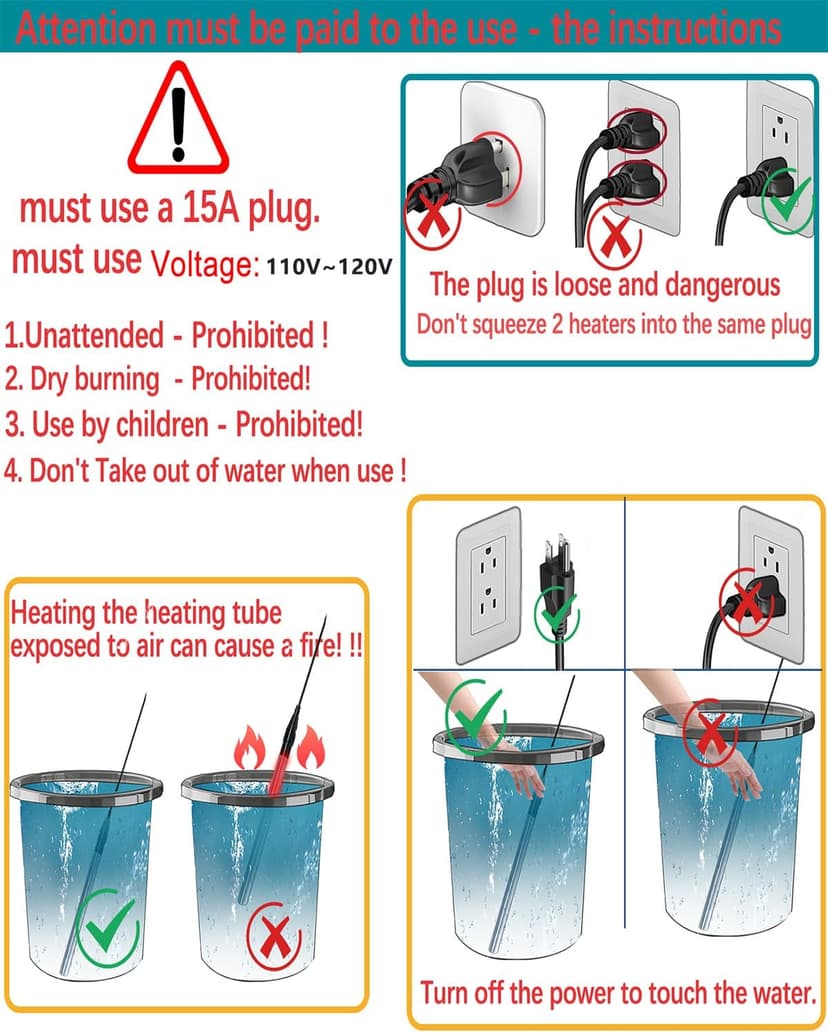 Attention must be paid to the use - the instructions

must use a 15A plug.
must use Voltage: 110V~120V

1.Unattended - Prohibited !
2. Dry burning - Prohibited!
3. Use by children - Prohibited!
4. Don't Take out of water when use !

The plug is loose and dangerous
Don't squeeze 2 heaters into the same plug

Heating the heating tube exposed to air can cause a fire! !!

Turn off the power to touch the water.