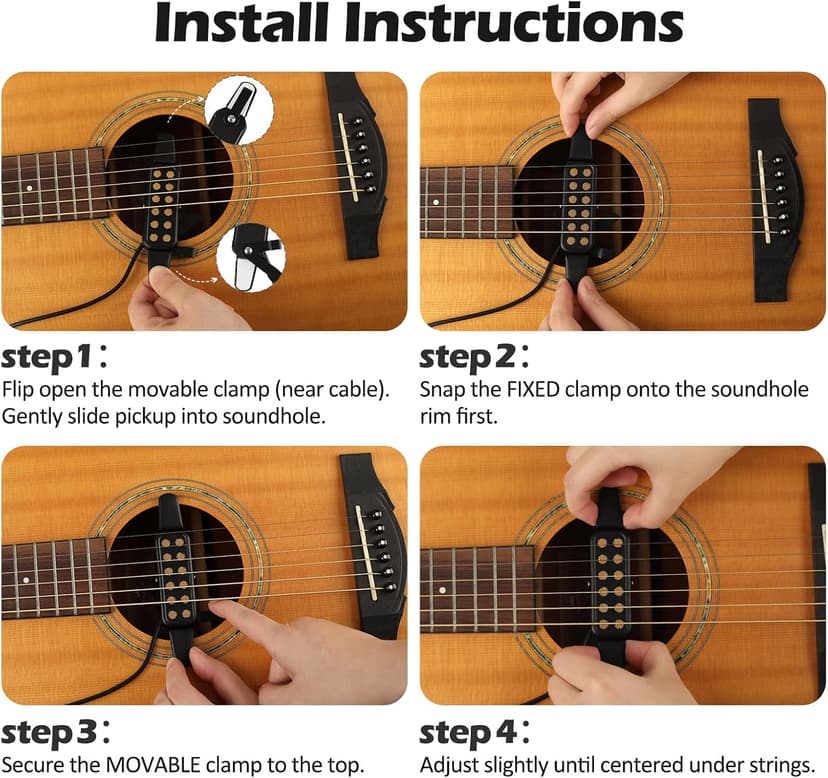 Install Instructions

step1:
Flip open the movable clamp (near cable). Gently slide pickup into soundhole.

step2:
Snap the FIXED clamp onto the soundhole rim first.

step3:
Secure the MOVABLE clamp to the top.

step4:
Adjust slightly until centered under strings.