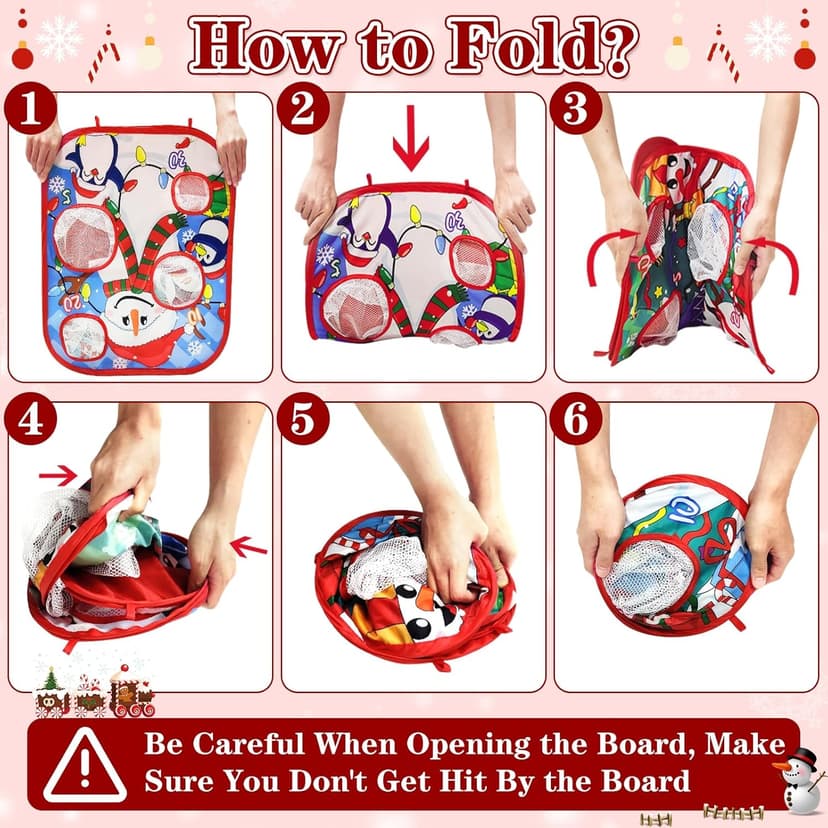 How to Fold?

1

2

3

4

5

6

Be Careful When Opening the Board, Make Sure You Don't Get Hit By the Board