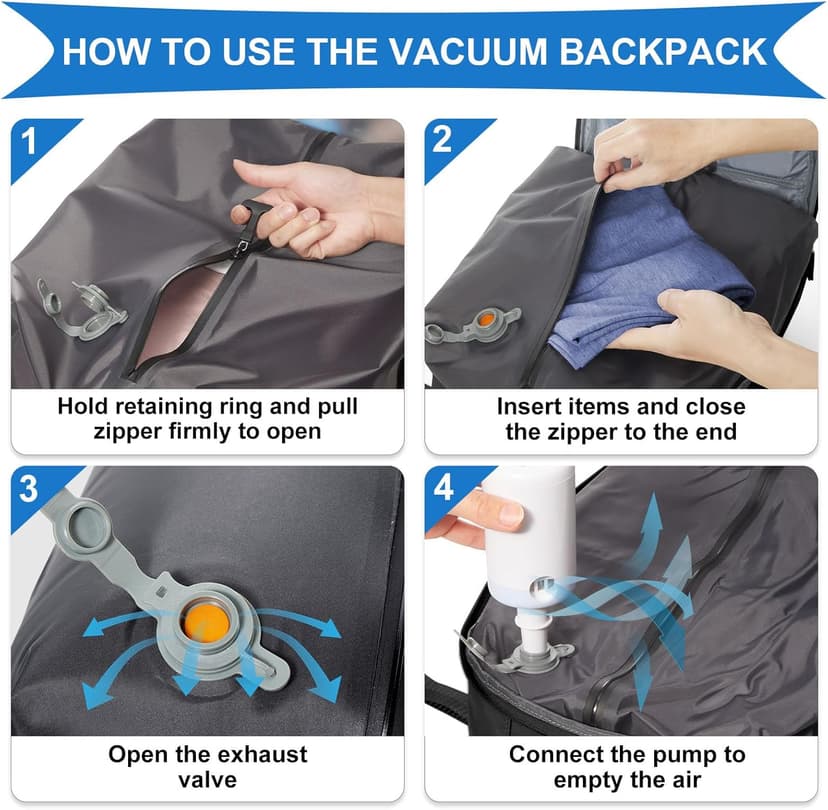 HOW TO USE THE VACUUM BACKPACK

1

Hold retaining ring and pull zipper firmly to open

2

Insert items and close the zipper to the end

3

Open the exhaust valve

4

Connect the pump to empty the air