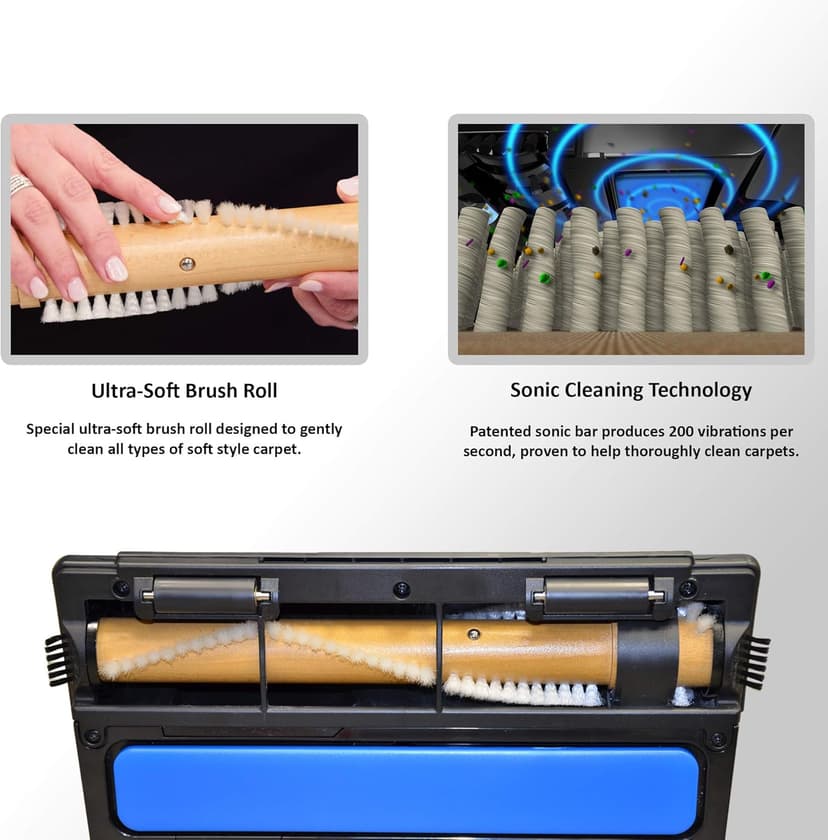 Ultra-Soft Brush Roll

Special ultra-soft brush roll designed to gently clean all types of soft style carpet.

Sonic Cleaning Technology

Patented sonic bar produces 200 vibrations per second, proven to help thoroughly clean carpets.