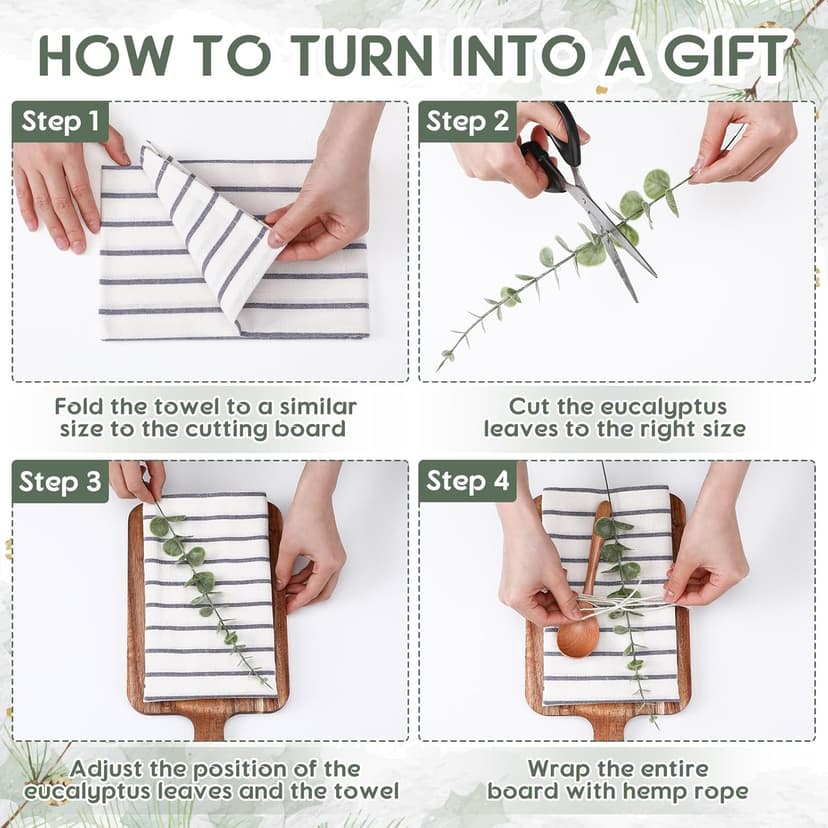 HOW TO TURN INTO A GIFT

Step 1

Fold the towel to a similar size to the cutting board

Step 2

Cut the eucalyptus leaves to the right size

Step 3

Adjust the position of the eucalyptus leaves and the towel

Step 4

Wrap the entire board with hemp rope