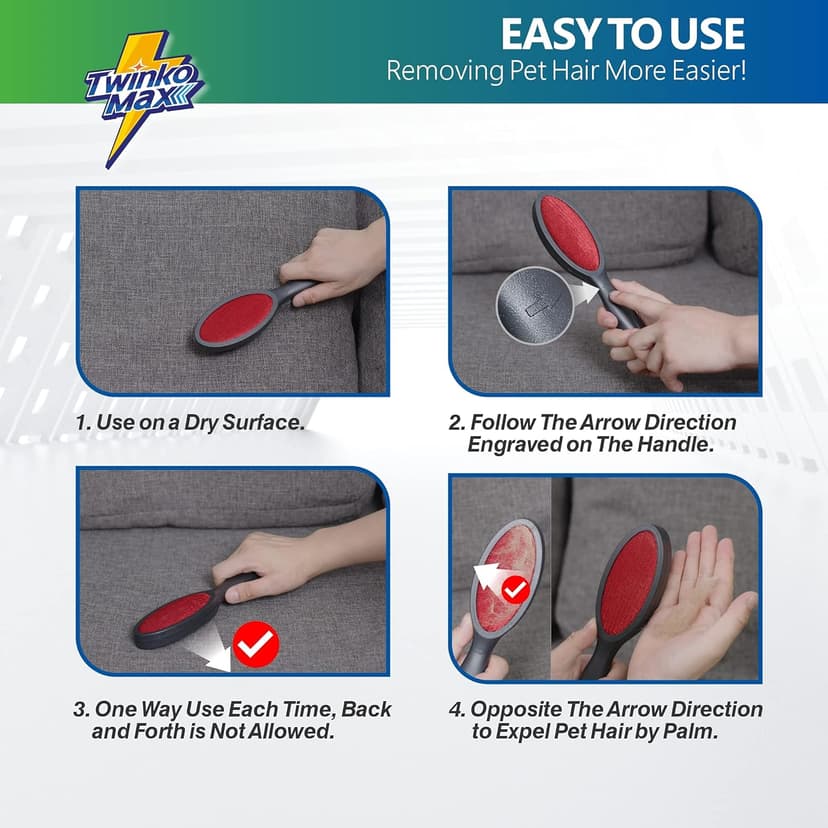 Twinko Max

EASY TO USE
Removing Pet Hair More Easier!

1. Use on a Dry Surface.

2. Follow The Arrow Direction Engraved on The Handle.

3. One Way Use Each Time, Back and Forth is Not Allowed.

4. Opposite The Arrow Direction to Expel Pet Hair by Palm.