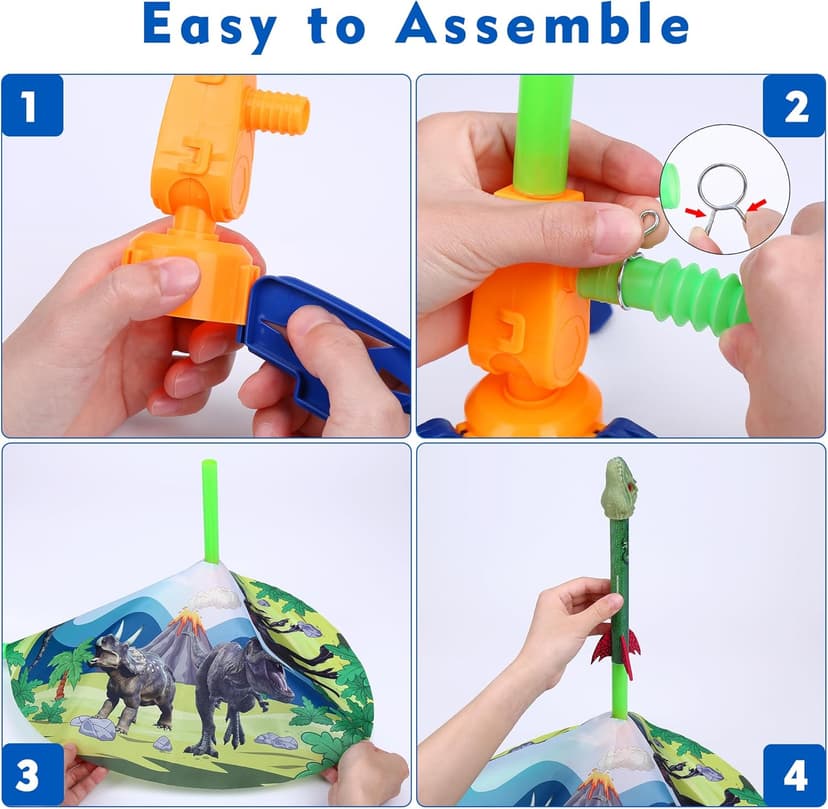 Easy to Assemble

1

2

3

4