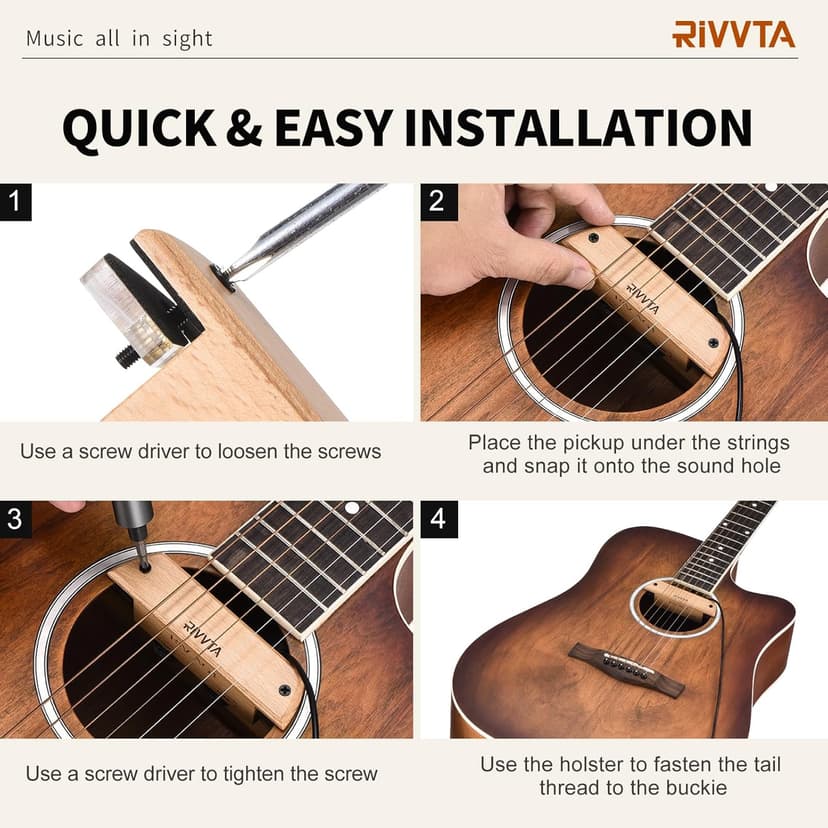 Music all in sight

RIVVTA

QUICK & EASY INSTALLATION

1

Use a screw driver to loosen the screws

2

RIVVTA

Place the pickup under the strings and snap it onto the sound hole

3

RIVVTA

Use a screw driver to tighten the screw

4

Use the holster to fasten the tail thread to the buckie