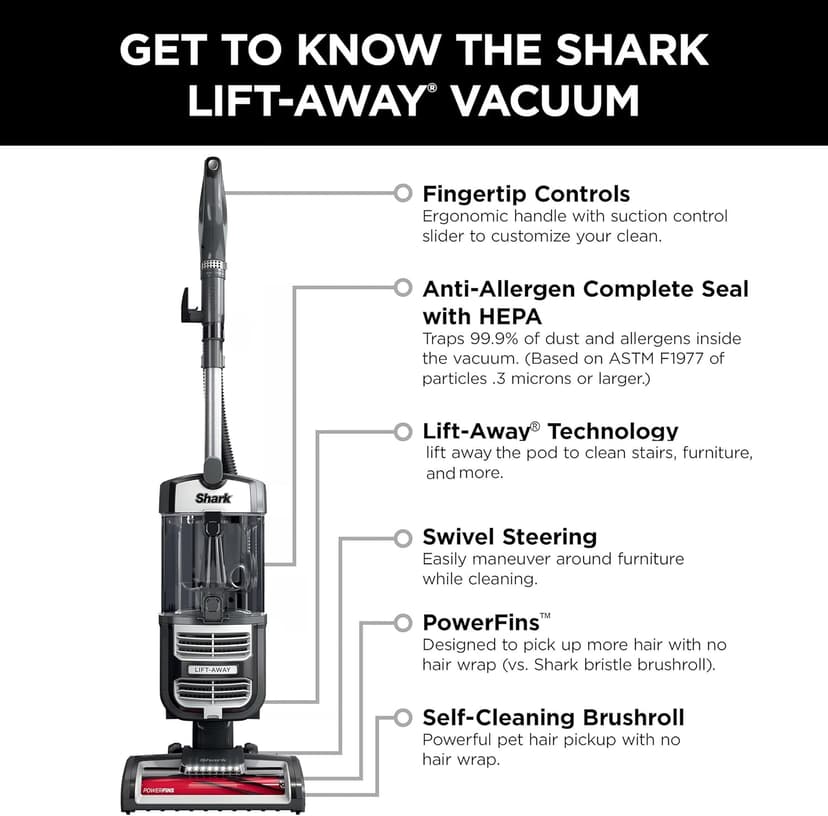 GET TO KNOW THE SHARK LIFT-AWAY® VACUUM

Fingertip Controls
Ergonomic handle with suction control slider to customize your clean.

Anti-Allergen Complete Seal with HEPA
Traps 99.9% of dust and allergens inside the vacuum. (Based on ASTM F1977 of particles .3 microns or larger.)

Lift-Away® Technology
lift away the pod to clean stairs, furniture, and more.

Swivel Steering
Easily maneuver around furniture while cleaning.

PowerFins™
Designed to pick up more hair with no hair wrap (vs. Shark bristle brushroll).

Self-Cleaning Brushroll
Powerful pet hair pickup with no hair wrap.

Shark
LIFT-AWAY
POWERFINS