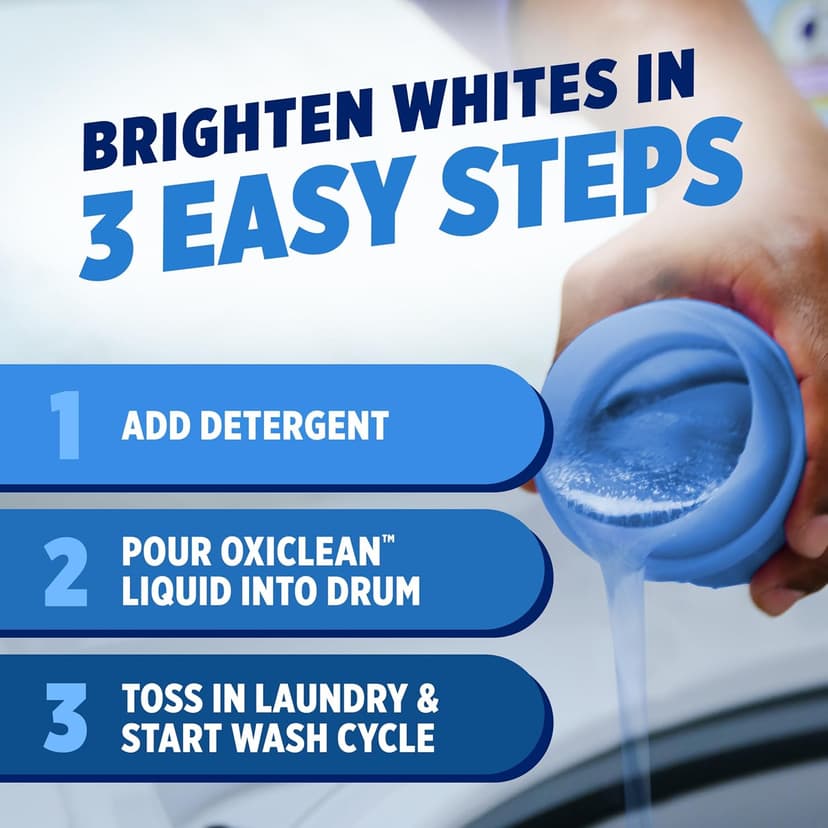 BRIGHTEN WHITES IN
3 EASY STEPS

1 ADD DETERGENT

2 POUR OXICLEAN™ LIQUID INTO DRUM

3 TOSS IN LAUNDRY & START WASH CYCLE