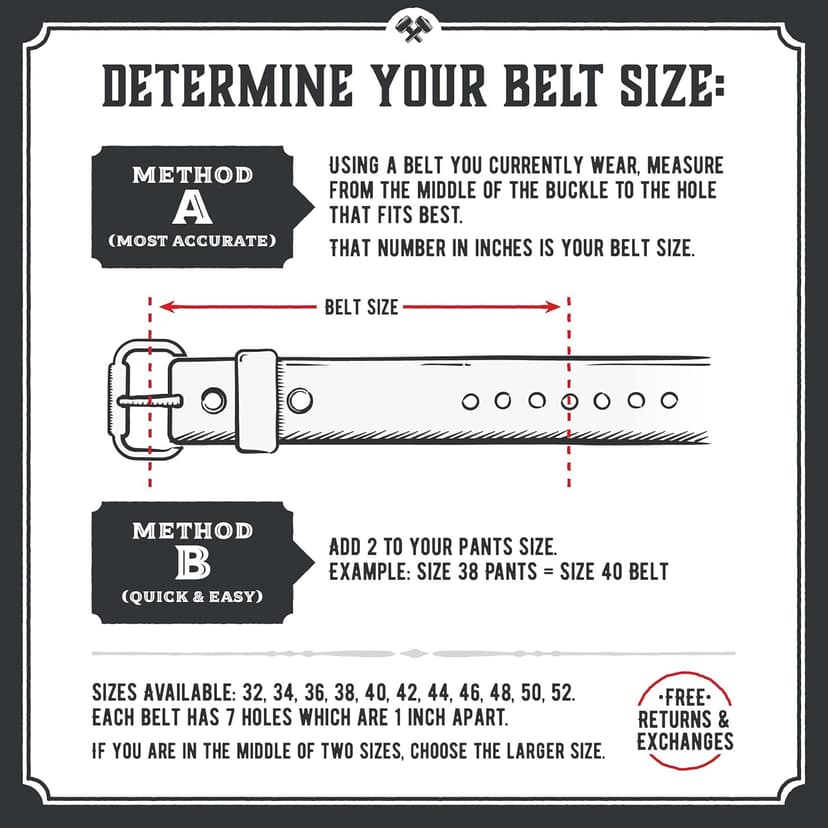 DETERMINE YOUR BELT SIZE:

METHOD
A
(MOST ACCURATE)

USING A BELT YOU CURRENTLY WEAR, MEASURE FROM THE MIDDLE OF THE BUCKLE TO THE HOLE THAT FITS BEST.

THAT NUMBER IN INCHES IS YOUR BELT SIZE.

BELT SIZE

METHOD
B
(QUICK & EASY)

ADD 2 TO YOUR PANTS SIZE.
EXAMPLE: SIZE 38 PANTS = SIZE 40 BELT

SIZES AVAILABLE: 32, 34, 36, 38, 40, 42, 44, 46, 48, 50, 52.
EACH BELT HAS 7 HOLES WHICH ARE 1 INCH APART.

IF YOU ARE IN THE MIDDLE OF TWO SIZES, CHOOSE THE LARGER SIZE.

·FREE·
RETURNS &
EXCHANGES