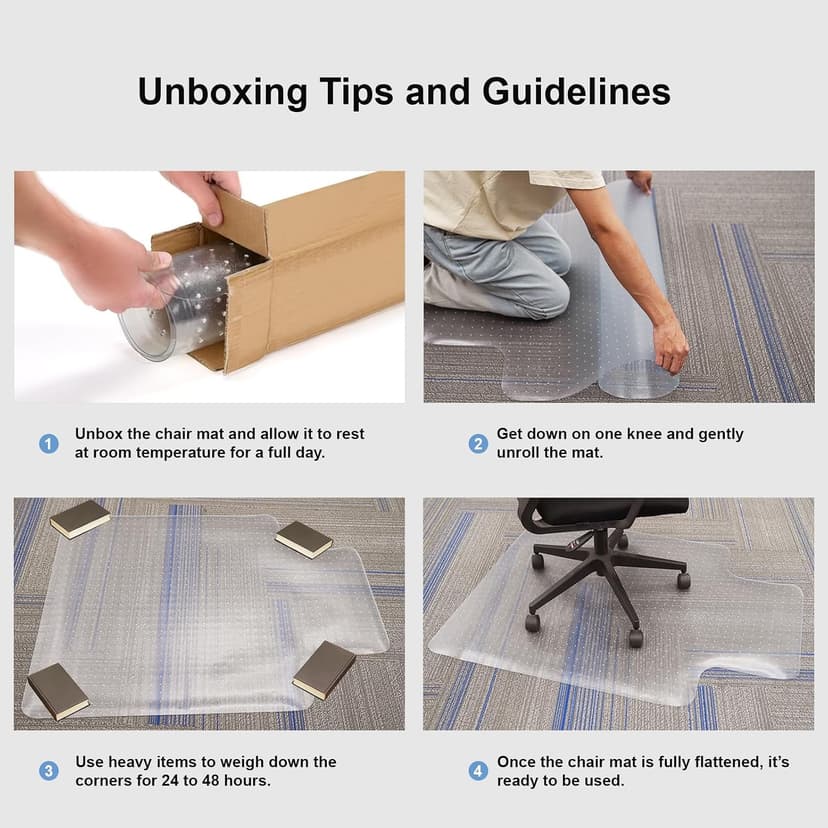 Unboxing Tips and Guidelines

1 Unbox the chair mat and allow it to rest at room temperature for a full day.

2 Get down on one knee and gently unroll the mat.

3 Use heavy items to weigh down the corners for 24 to 48 hours.

4 Once the chair mat is fully flattened, it's ready to be used.