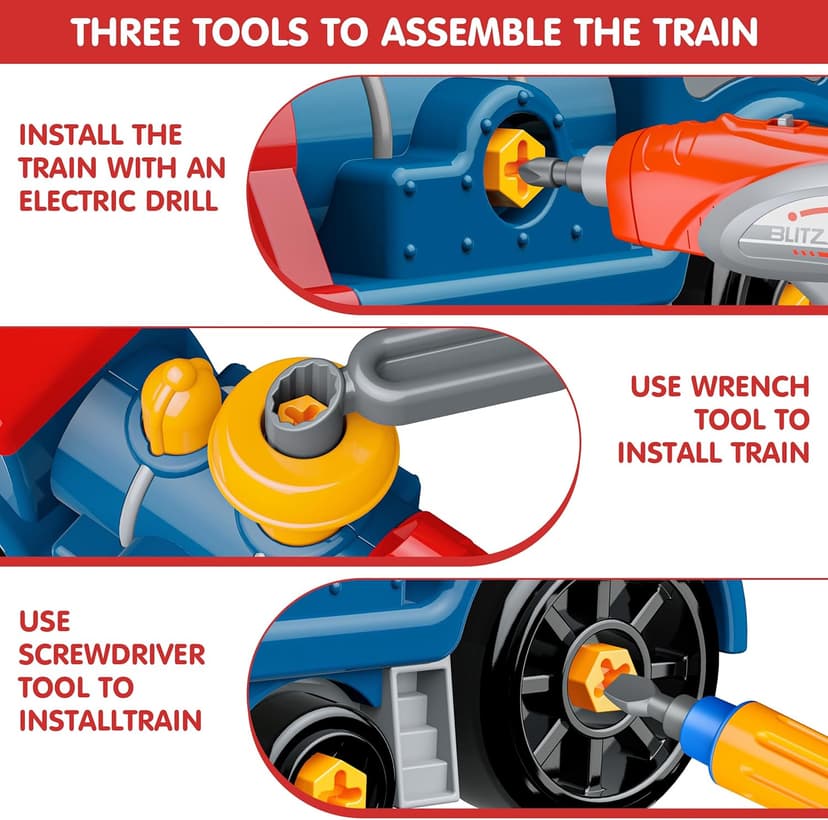 THREE TOOLS TO ASSEMBLE THE TRAIN

INSTALL THE TRAIN WITH AN ELECTRIC DRILL

BLITZ

USE WRENCH TOOL TO INSTALL TRAIN

USE SCREWDRIVER TOOL TO INSTALLTRAIN