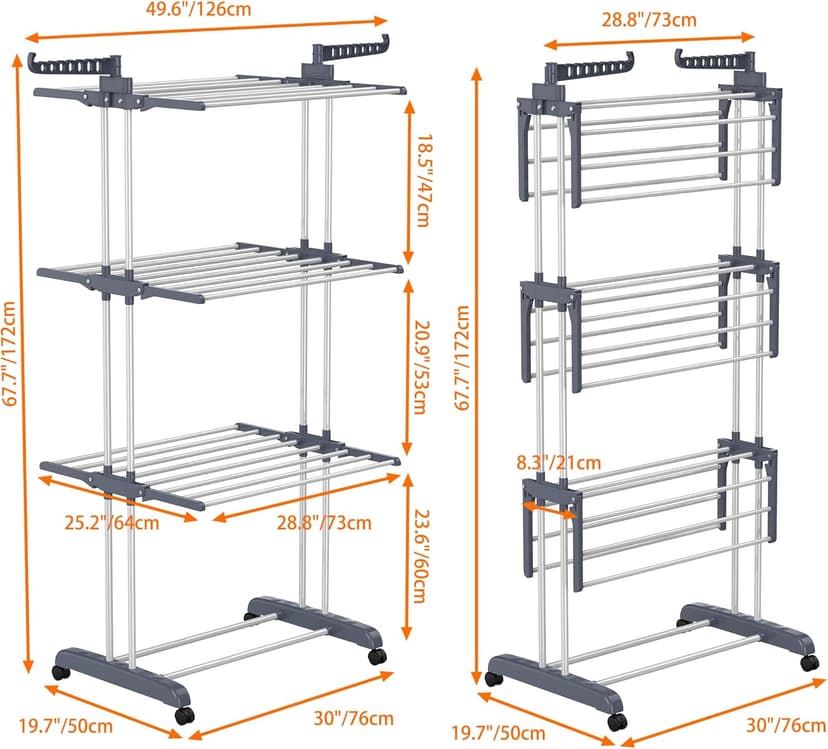 49.6"/126cm

67.7"/172cm

18.5"/47cm

20.9"/53cm

25.2"/64cm

28.8"/73cm

23.6"/60cm

19.7"/50cm

30"/76cm

28.8"/73cm

67.7"/172cm

8.3"/21cm

19.7"/50cm

30"/76cm