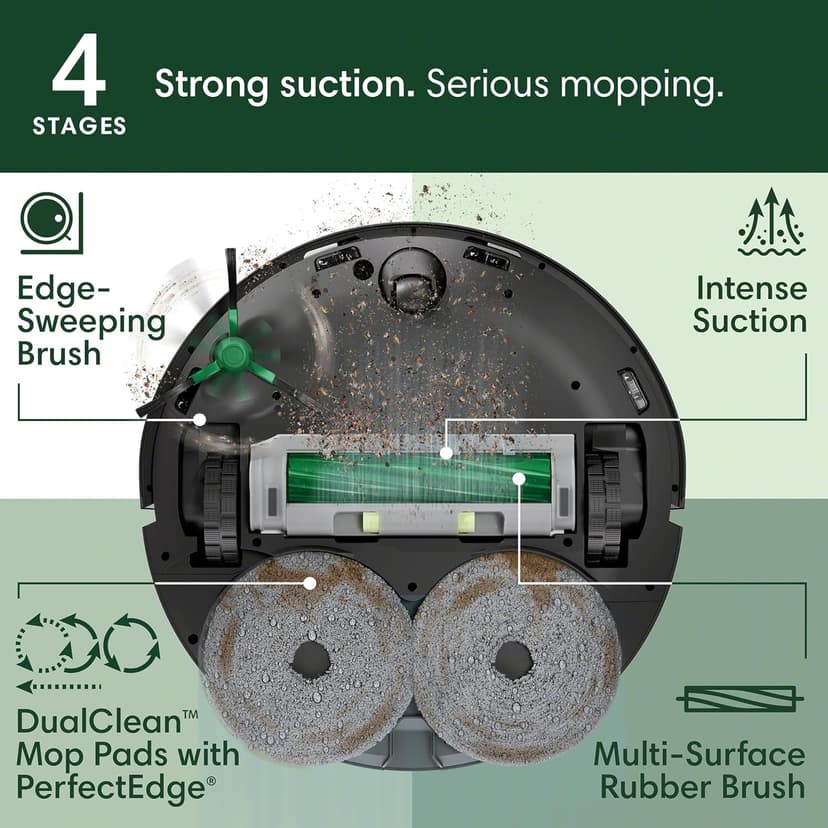 4
STAGES

Strong suction. Serious mopping.

Edge-Sweeping Brush

Intense Suction

DualClean™ Mop Pads with PerfectEdge®

Multi-Surface Rubber Brush