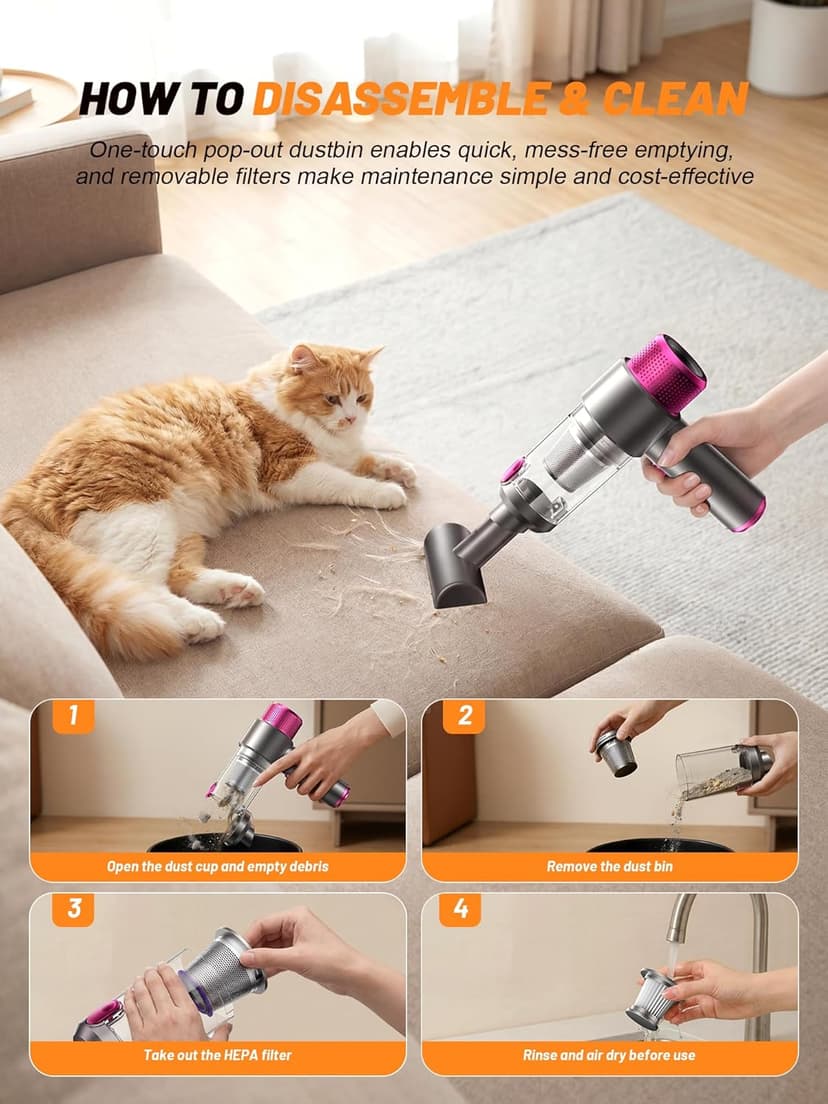 HOW TO DISASSEMBLE & CLEAN

One-touch pop-out dustbin enables quick, mess-free emptying, and removable filters make maintenance simple and cost-effective

1

Open the dust cup and empty debris

2

Remove the dust bin

3

Take out the HEPA filter

4

Rinse and air dry before use