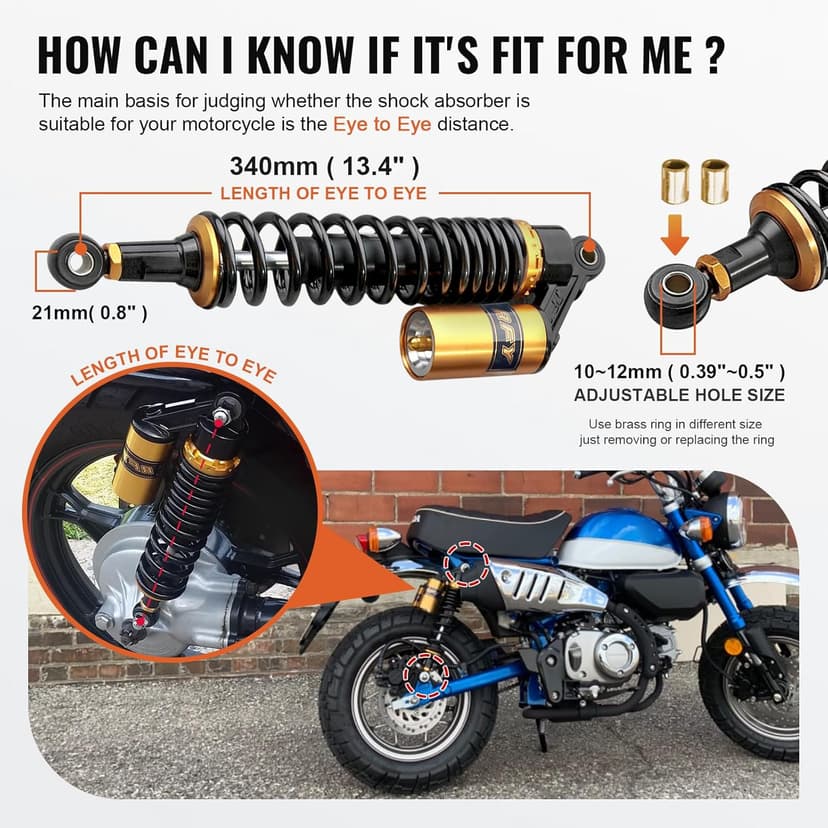 HOW CAN I KNOW IF IT'S FIT FOR ME ?

The main basis for judging whether the shock absorber is suitable for your motorcycle is the Eye to Eye distance.

340mm ( 13.4" )

LENGTH OF EYE TO EYE

21mm( 0.8" )

RFY

10~12mm ( 0.39"~0.5" )
ADJUSTABLE HOLE SIZE

Use brass ring in different size just removing or replacing the ring

LENGTH OF EYE TO EYE