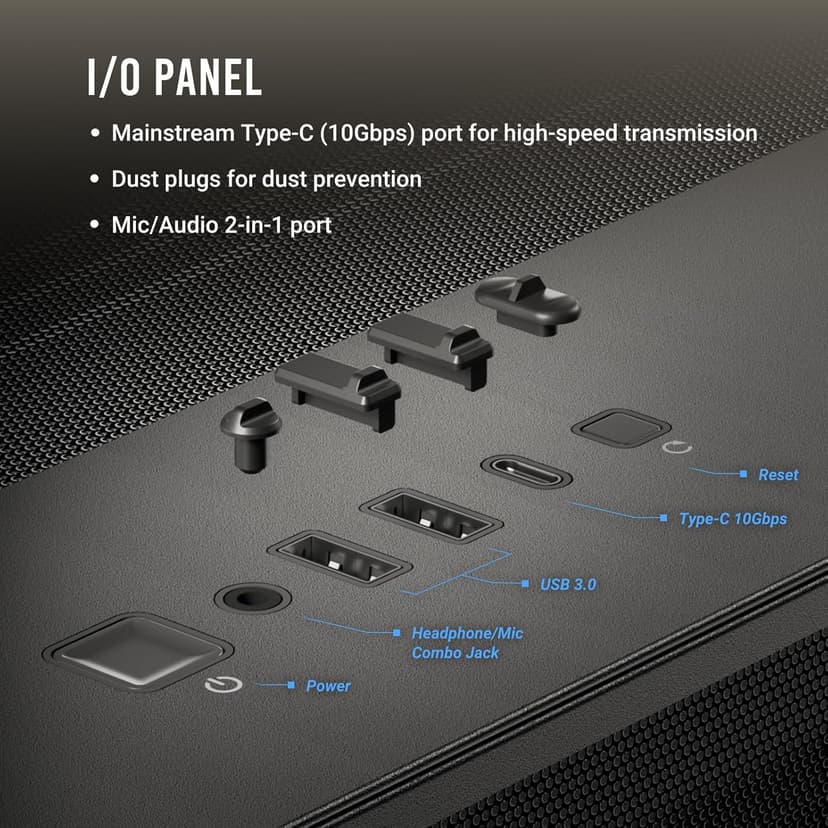 I/O PANEL

• Mainstream Type-C (10Gbps) port for high-speed transmission

• Dust plugs for dust prevention

• Mic/Audio 2-in-1 port

Reset

Type-C 10Gbps

USB 3.0

Headphone/Mic Combo Jack

Power