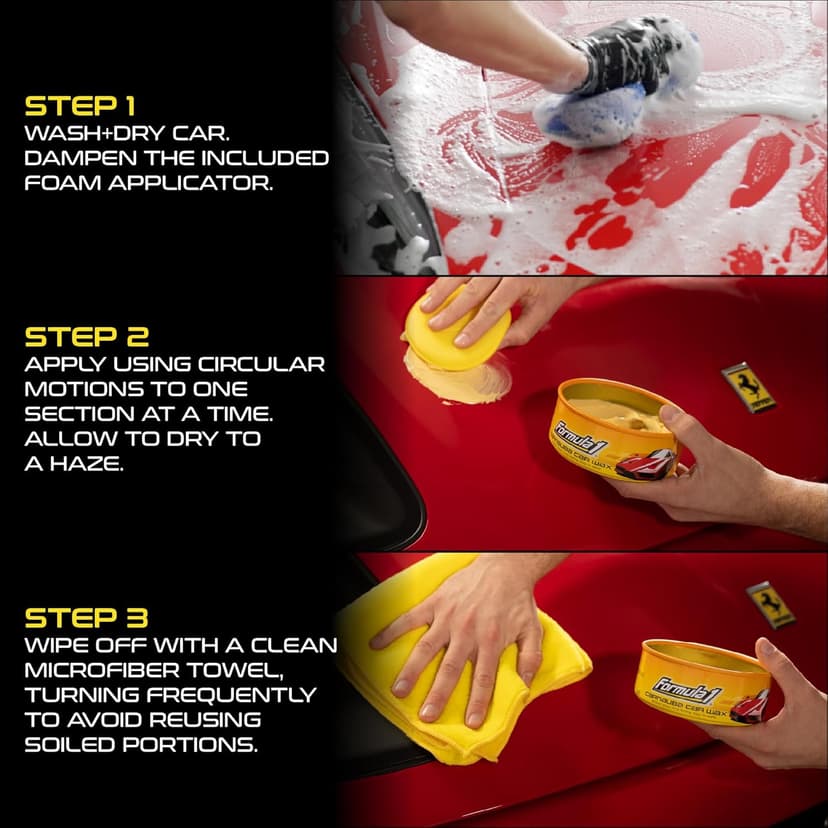 STEP 1
WASH+DRY CAR. DAMPEN THE INCLUDED FOAM APPLICATOR.

STEP 2
APPLY USING CIRCULAR MOTIONS TO ONE SECTION AT A TIME. ALLOW TO DRY TO A HAZE.

Formula 1
CARNAUBA CAR WAX

STEP 3
WIPE OFF WITH A CLEAN MICROFIBER TOWEL, TURNING FREQUENTLY TO AVOID REUSING SOILED PORTIONS.

Formula 1
CARNAUBA CAR WAX