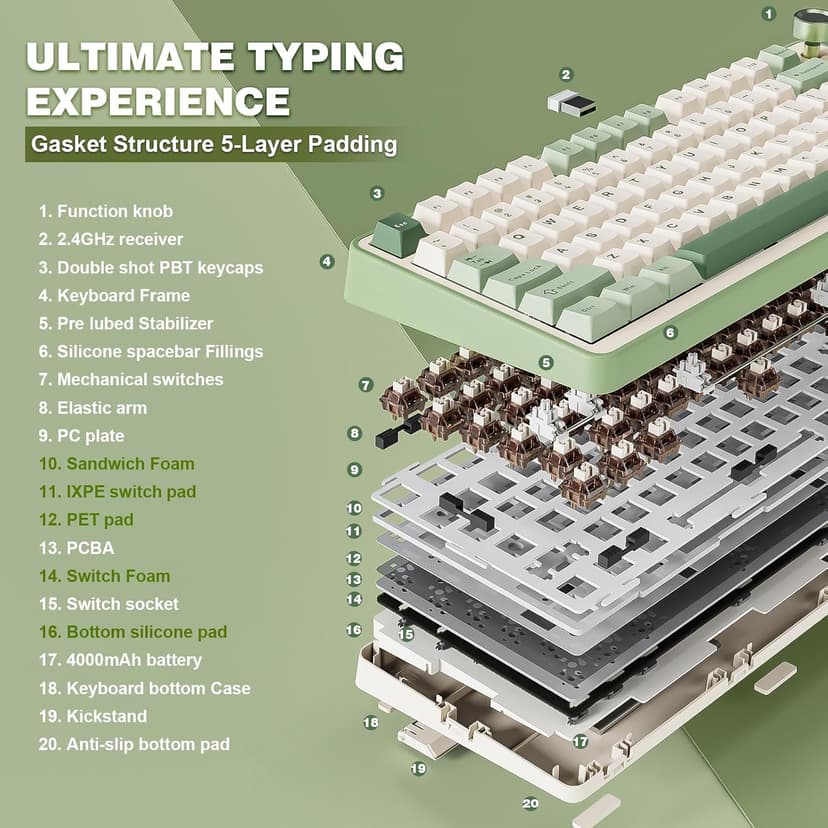 ULTIMATE TYPING EXPERIENCE

Gasket Structure 5-Layer Padding

1. Function knob
2. 2.4GHz receiver
3. Double shot PBT keycaps
4. Keyboard Frame
5. Pre lubed Stabilizer
6. Silicone spacebar Fillings
7. Mechanical switches
8. Elastic arm
9. PC plate
10. Sandwich Foam
11. IXPE switch pad
12. PET pad
13. PCBA
14. Switch Foam
15. Switch socket
16. Bottom silicone pad
17. 4000mAh battery
18. Keyboard bottom Case
19. Kickstand
20. Anti-slip bottom pad

1
2
3
4
5
6
7
8
9
10
11
12
13
14
15
16
17
18
19
20