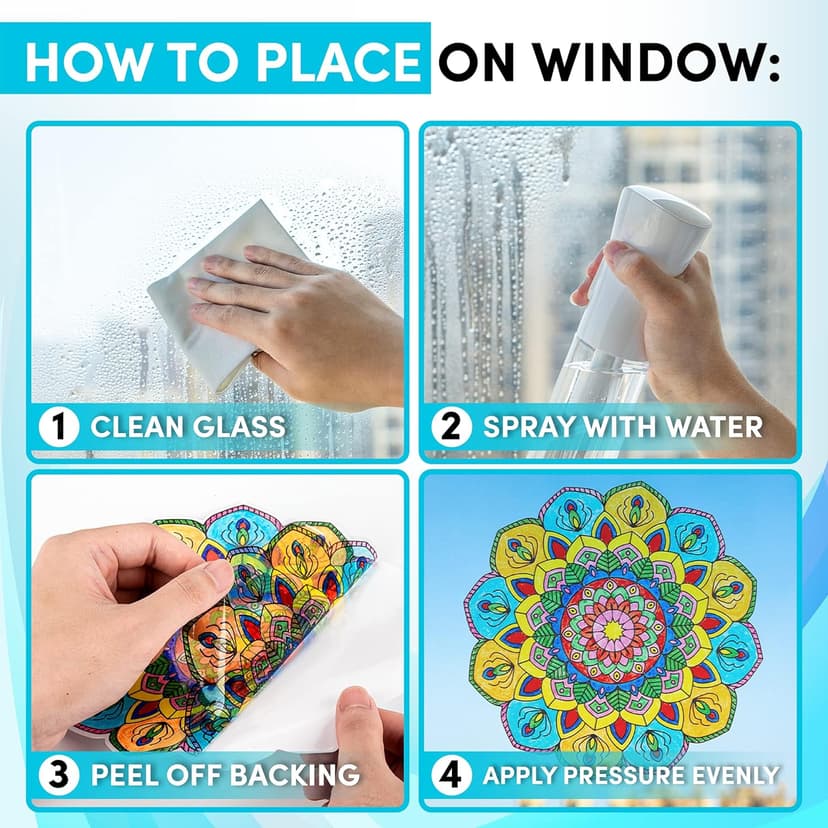 HOW TO PLACE ON WINDOW:

1 CLEAN GLASS

2 SPRAY WITH WATER

3 PEEL OFF BACKING

4 APPLY PRESSURE EVENLY