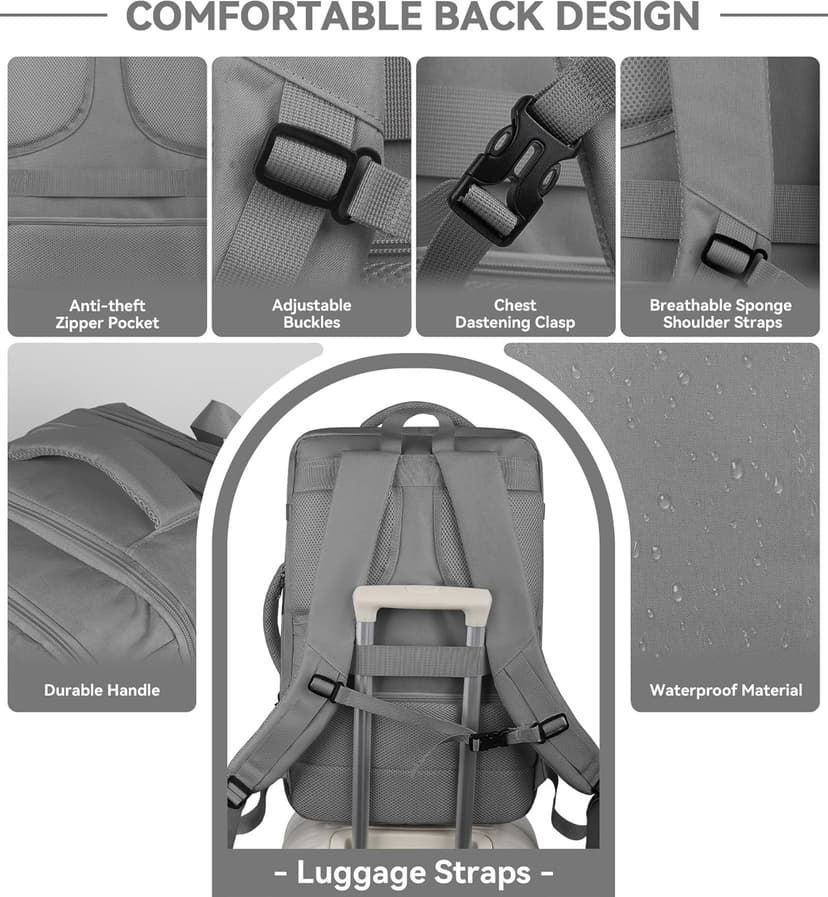 COMFORTABLE BACK DESIGN

Anti-theft Zipper Pocket

Adjustable Buckles

Chest Dastening Clasp

Breathable Sponge Shoulder Straps

Durable Handle

Waterproof Material

- Luggage Straps -