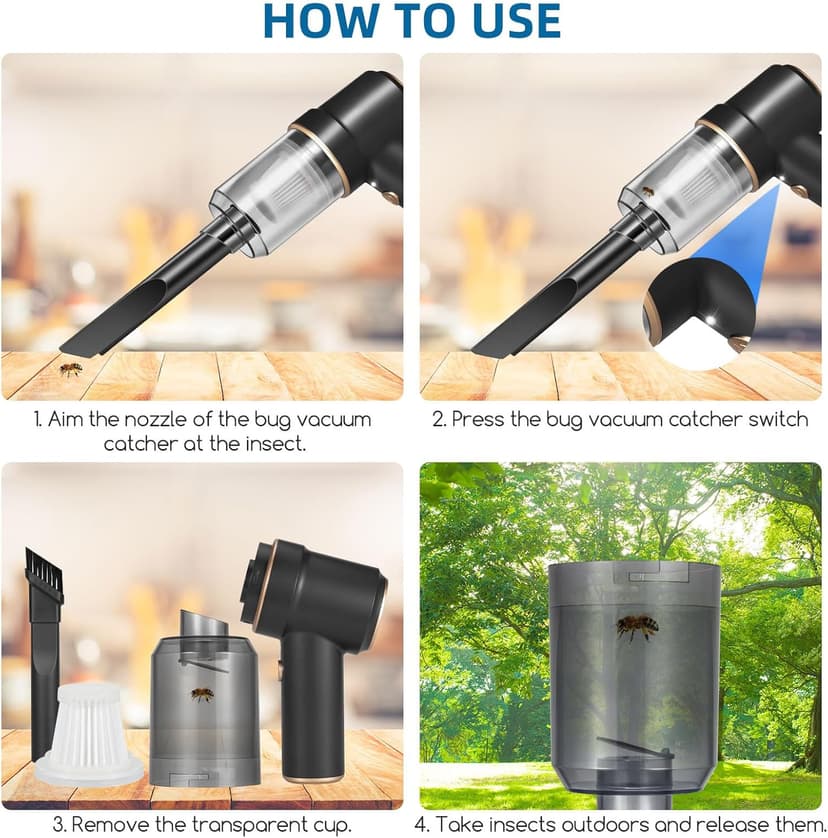 HOW TO USE

1. Aim the nozzle of the bug vacuum catcher at the insect.

2. Press the bug vacuum catcher switch

3. Remove the transparent cup.

4. Take insects outdoors and release them.