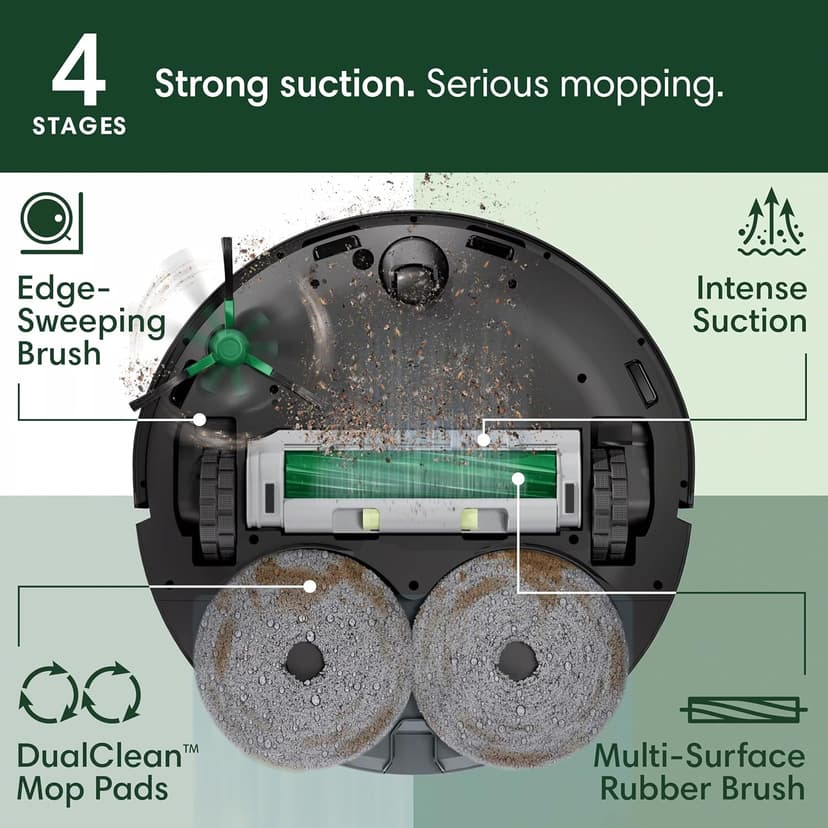 4
STAGES

Strong suction. Serious mopping.

Edge-Sweeping Brush

Intense Suction

DualClean™ Mop Pads

Multi-Surface Rubber Brush