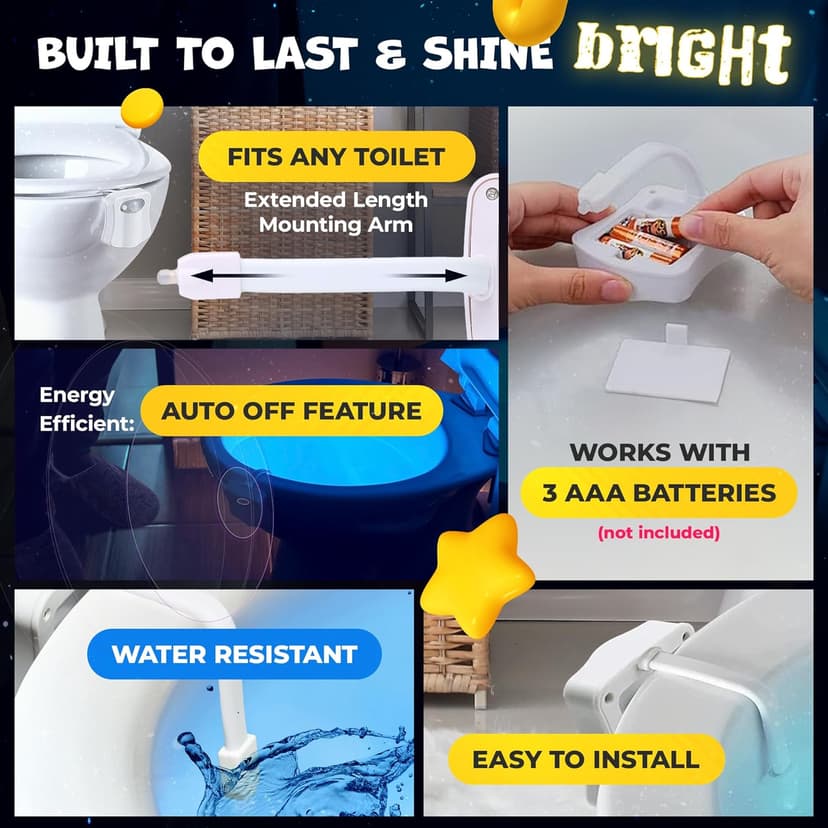 BUILT TO LAST & SHINE bright

FITS ANY TOILET
Extended Length Mounting Arm

Energy Efficient: AUTO OFF FEATURE

WORKS WITH
3 AAA BATTERIES
(not included)

WATER RESISTANT

EASY TO INSTALL