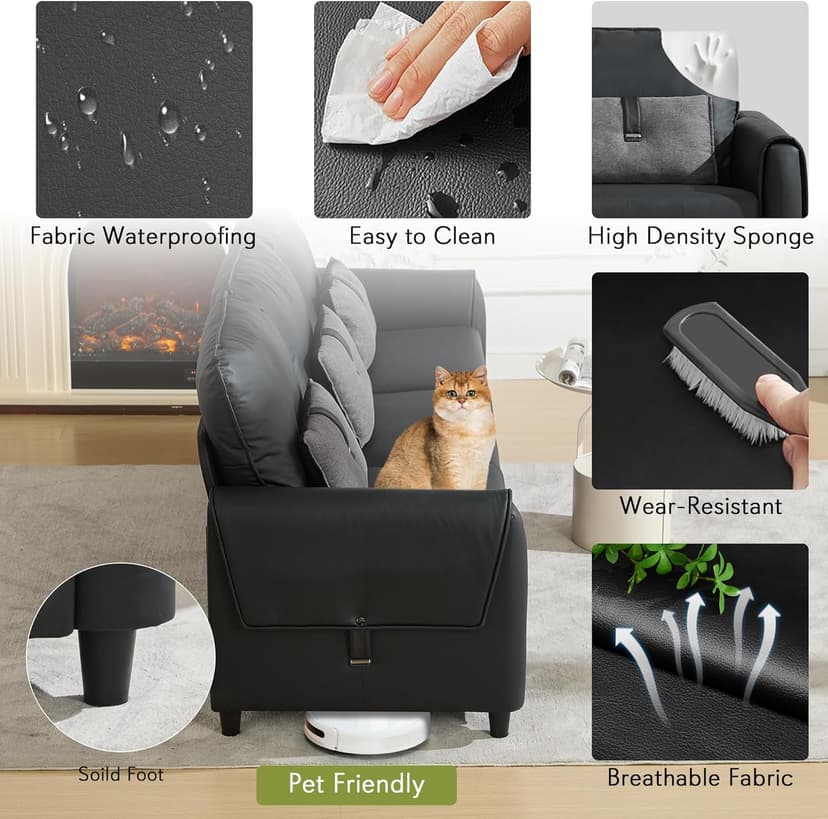 Fabric Waterproofing

Easy to Clean

High Density Sponge

Wear-Resistant

Soild Foot

Pet Friendly

Breathable Fabric