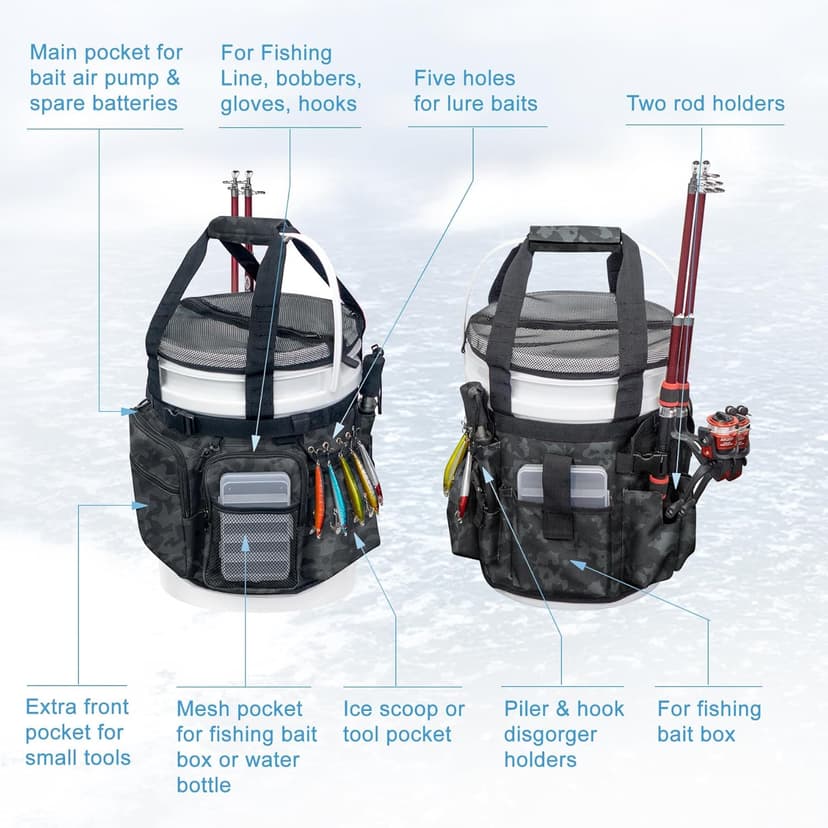 Main pocket for bait air pump & spare batteries

For Fishing Line, bobbers, gloves, hooks

Five holes for lure baits

Two rod holders

Extra front pocket for small tools

Mesh pocket for fishing bait box or water bottle

Ice scoop or tool pocket

Piler & hook disgorger holders

For fishing bait box