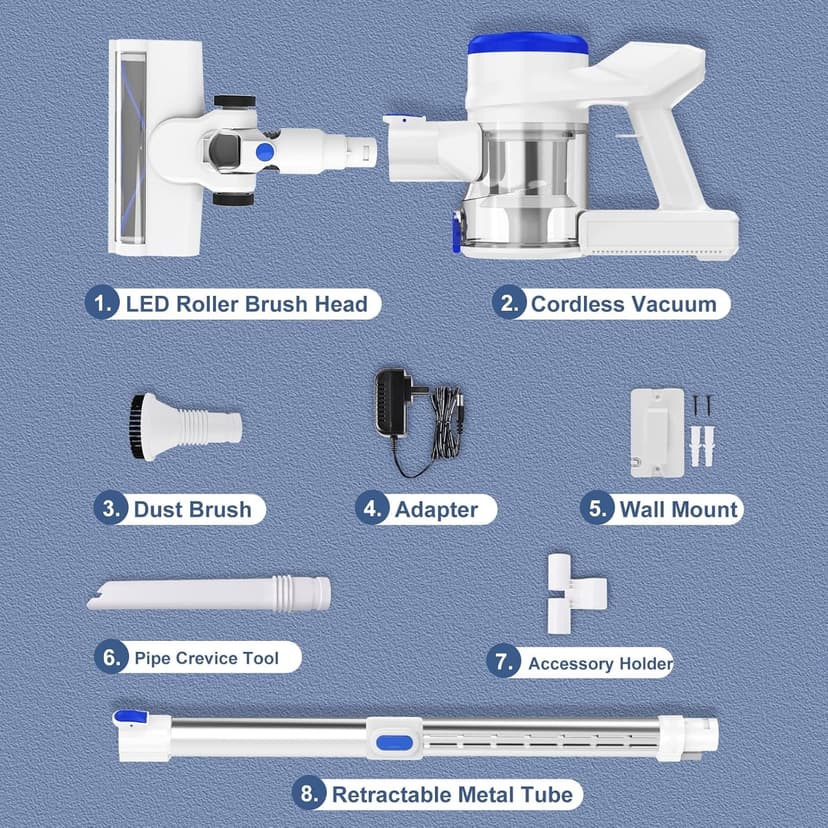 1. LED Roller Brush Head

2. Cordless Vacuum

3. Dust Brush

4. Adapter

5. Wall Mount

6. Pipe Crevice Tool

7. Accessory Holder

8. Retractable Metal Tube