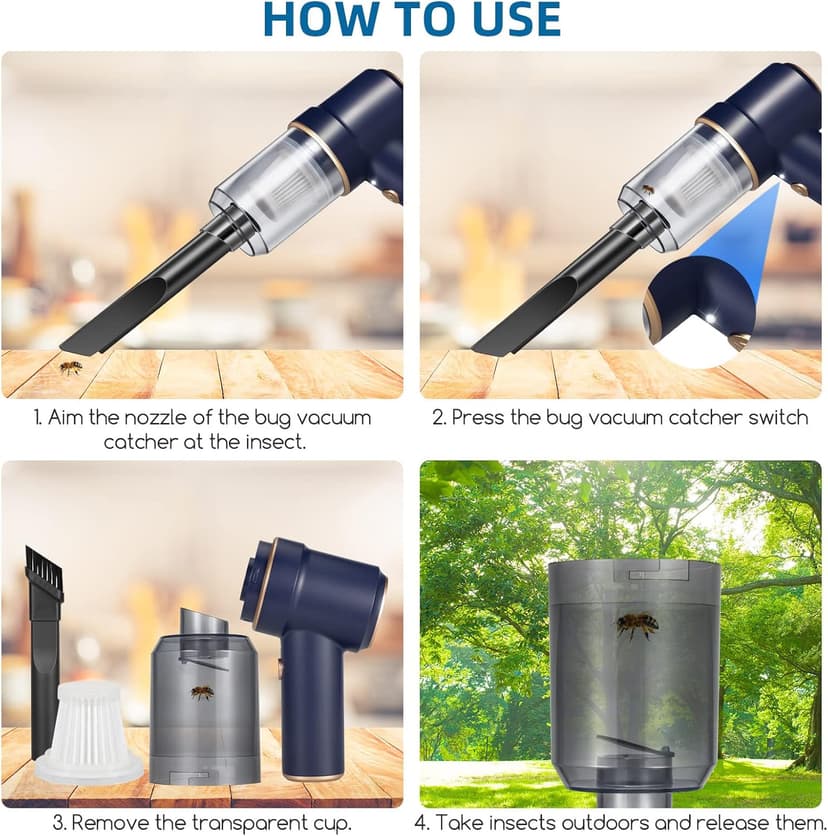 HOW TO USE

1. Aim the nozzle of the bug vacuum catcher at the insect.

2. Press the bug vacuum catcher switch

3. Remove the transparent cup.

4. Take insects outdoors and release them.