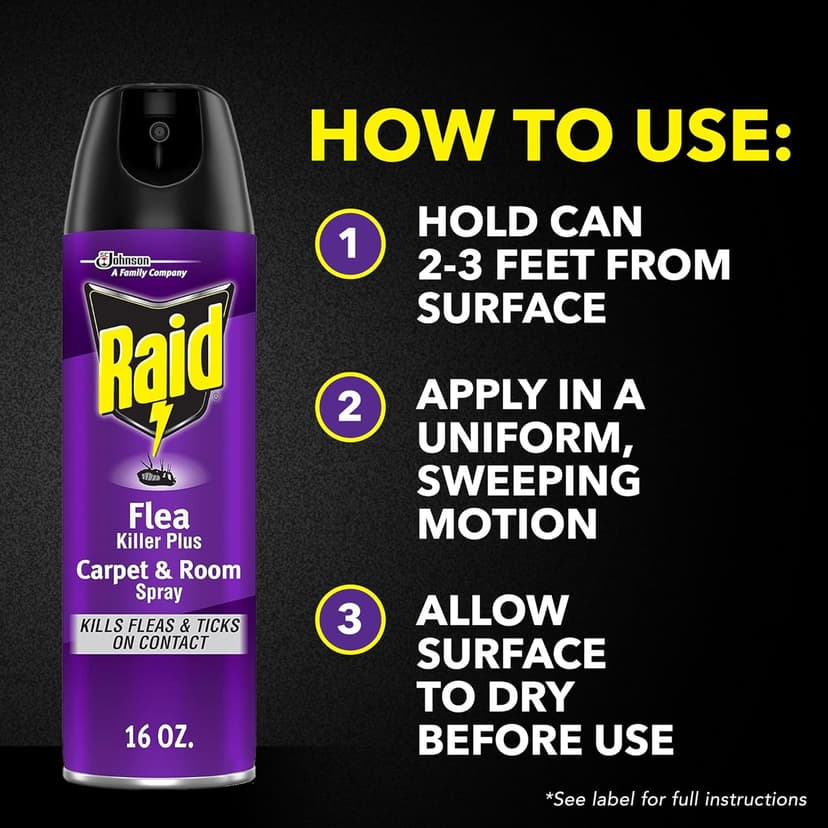 SC Johnson
A Family Company

Raid

Flea
Killer Plus
Carpet & Room
Spray

KILLS FLEAS & TICKS ON CONTACT

16 OZ.

HOW TO USE:

1 HOLD CAN 2-3 FEET FROM SURFACE

2 APPLY IN A UNIFORM, SWEEPING MOTION

3 ALLOW SURFACE TO DRY BEFORE USE

*See label for full instructions