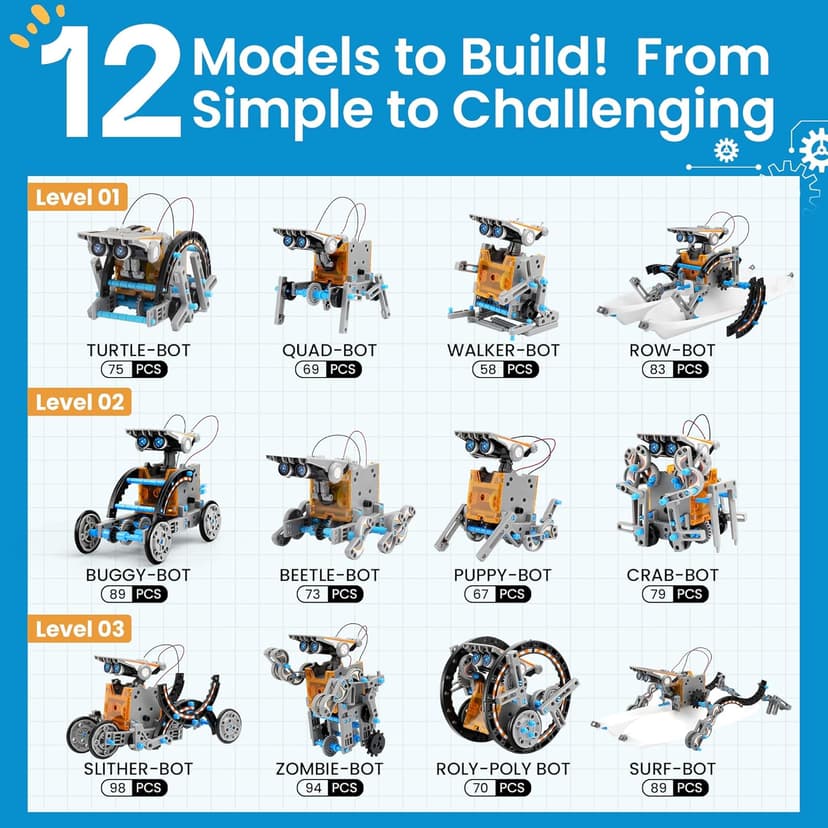 12 Models to Build! From Simple to Challenging

Level 01

TURTLE-BOT
75 PCS

QUAD-BOT
69 PCS

WALKER-BOT
58 PCS

ROW-BOT
83 PCS

Level 02

BUGGY-BOT
89 PCS

BEETLE-BOT
73 PCS

PUPPY-BOT
67 PCS

CRAB-BOT
79 PCS

Level 03

SLITHER-BOT
98 PCS

ZOMBIE-BOT
94 PCS

ROLY-POLY BOT
70 PCS

SURF-BOT
89 PCS