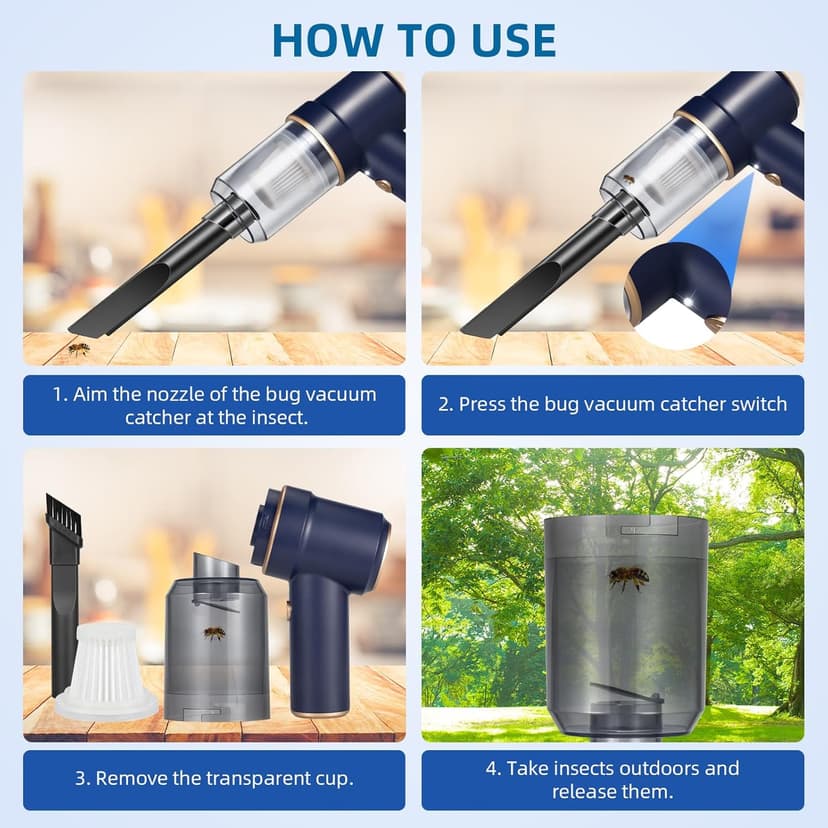 HOW TO USE

1. Aim the nozzle of the bug vacuum catcher at the insect.

2. Press the bug vacuum catcher switch

3. Remove the transparent cup.

4. Take insects outdoors and release them.