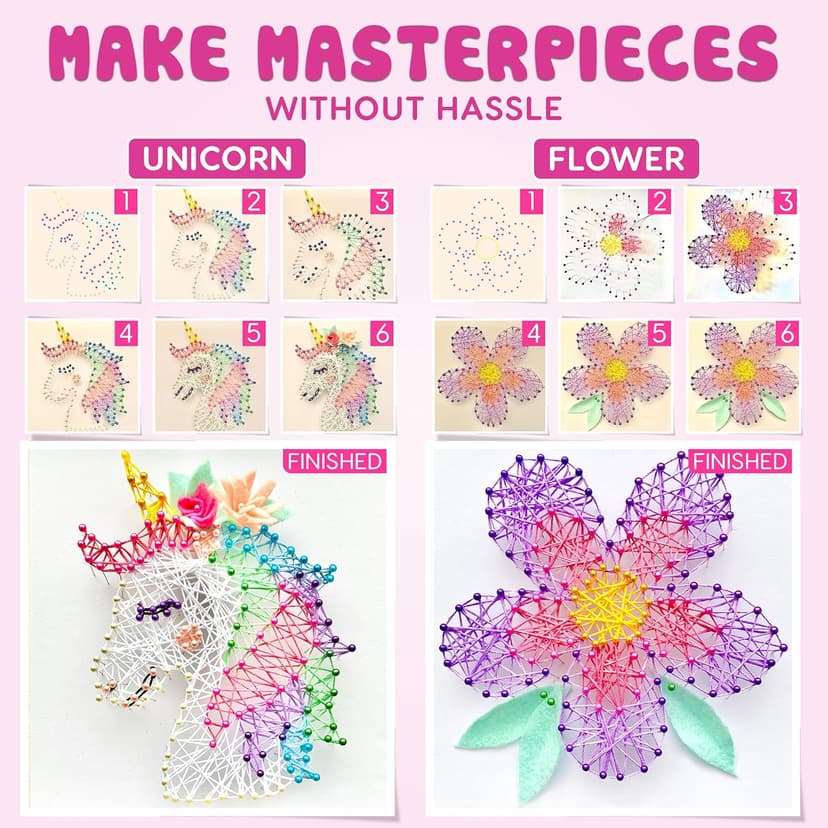 MAKE MASTERPIECES
WITHOUT HASSLE

UNICORN

1 2 3
4 5 6

FINISHED

FLOWER

1 2 3
4 5 6

FINISHED