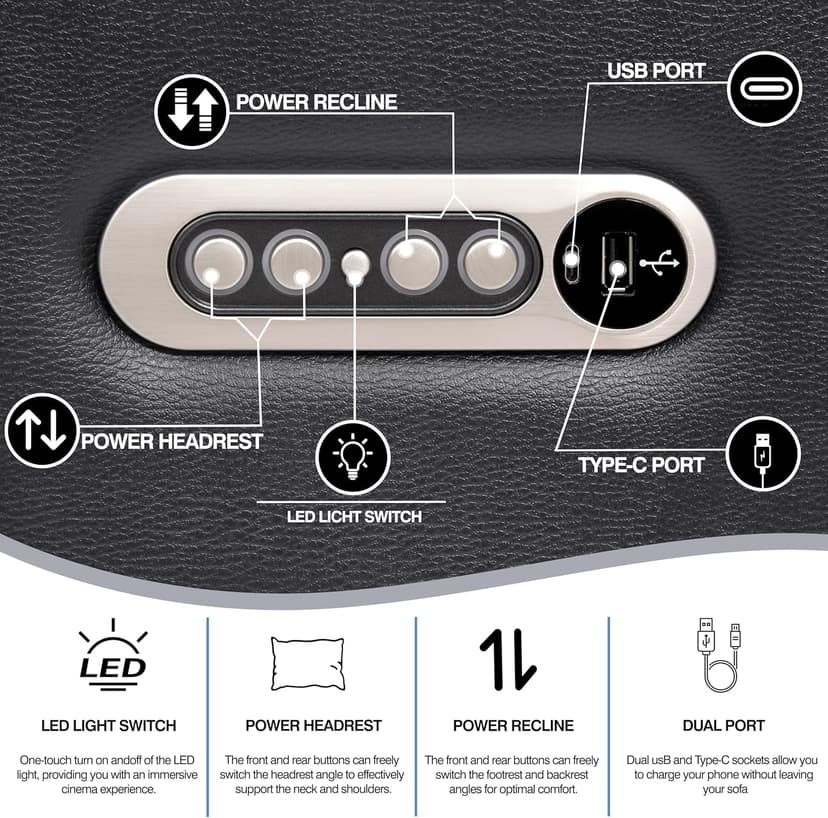 POWER RECLINE

USB PORT

POWER HEADREST

LED LICHT SWITCH

TYPE-C PORT

LED

LED LIGHT SWITCH

One-touch turn on andoff of the LED light, providing you with an immersive cinema experience.

POWER HEADREST

The front and rear buttons can freely switch the headrest angle to effectively support the neck and shoulders.

POWER RECLINE

The front and rear buttons can freely switch the footrest and backrest angles for optimal comfort.

DUAL PORT

Dual usB and Type-C sockets allow you to charge your phone without leaving your sofa