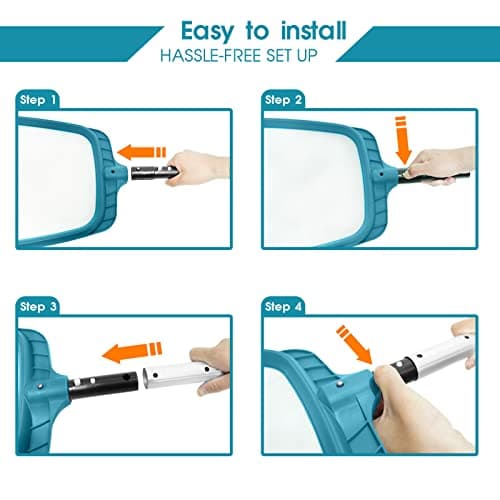 Easy to install
HASSLE-FREE SET UP

Step 1

Step 2

Step 3

Step 4