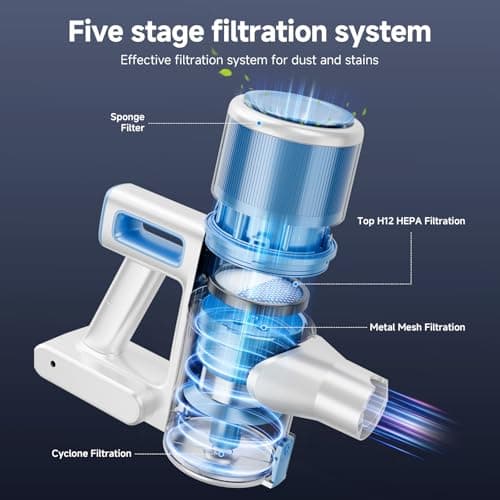 Five stage filtration system

Effective filtration system for dust and stains

Sponge Filter

Top H12 HEPA Filtration

Metal Mesh Filtration

Cyclone Filtration