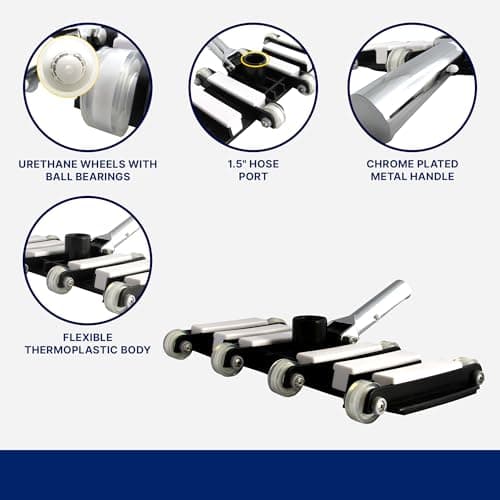 URETHANE WHEELS WITH BALL BEARINGS

1.5" HOSE PORT

CHROME PLATED METAL HANDLE

FLEXIBLE THERMOPLASTIC BODY