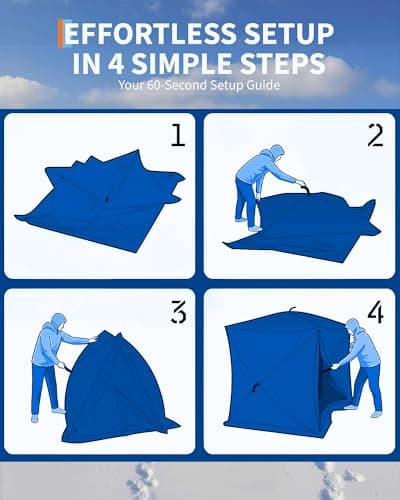 EFFORTLESS SETUP IN 4 SIMPLE STEPS

Your 60-Second Setup Guide

1

2

3

4