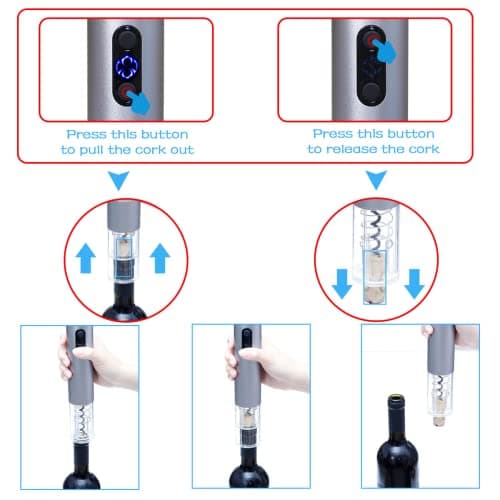 Press this button to pull the cork out

Press this button to release the cork