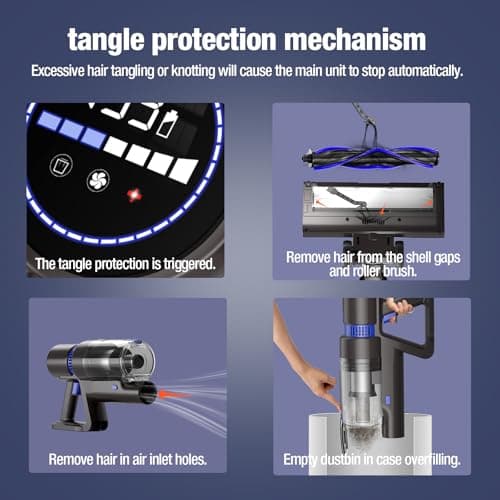 tangle protection mechanism

Excessive hair tangling or knotting will cause the main unit to stop automatically.

The tangle protection is triggered.

Remove hair from the shell gaps and roller brush.

Remove hair in air inlet holes.

Empty dustbin in case overfilling.