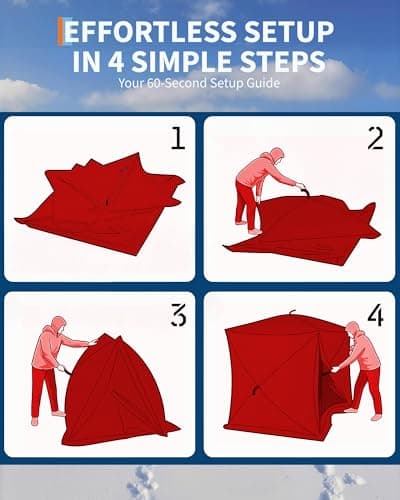 EFFORTLESS SETUP IN 4 SIMPLE STEPS
Your 60-Second Setup Guide

1

2

3

4